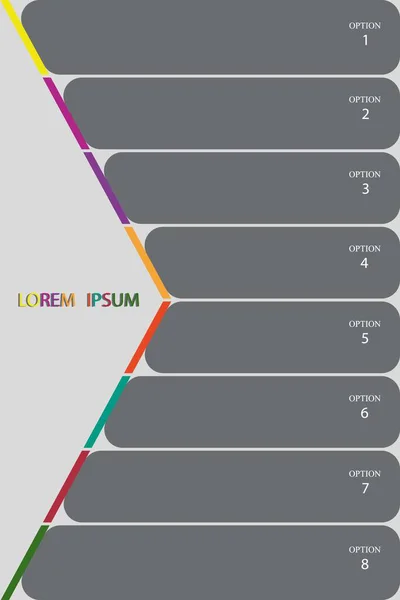 OPTION
1

OPTION
2

OPTION
3

OPTION
4

LOREM IPSUM

OPTION
5

OPTION
6

OPTION
7

OPTION
8