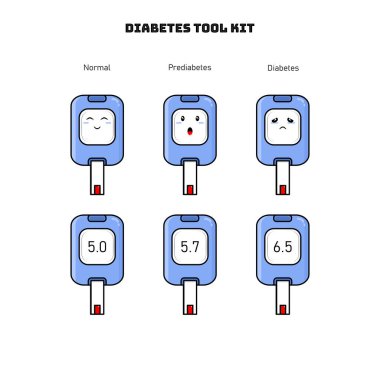 DIABETES TOOL KIT

Normal

Prediabetes

Diabetes

5.0

5.7

6.5