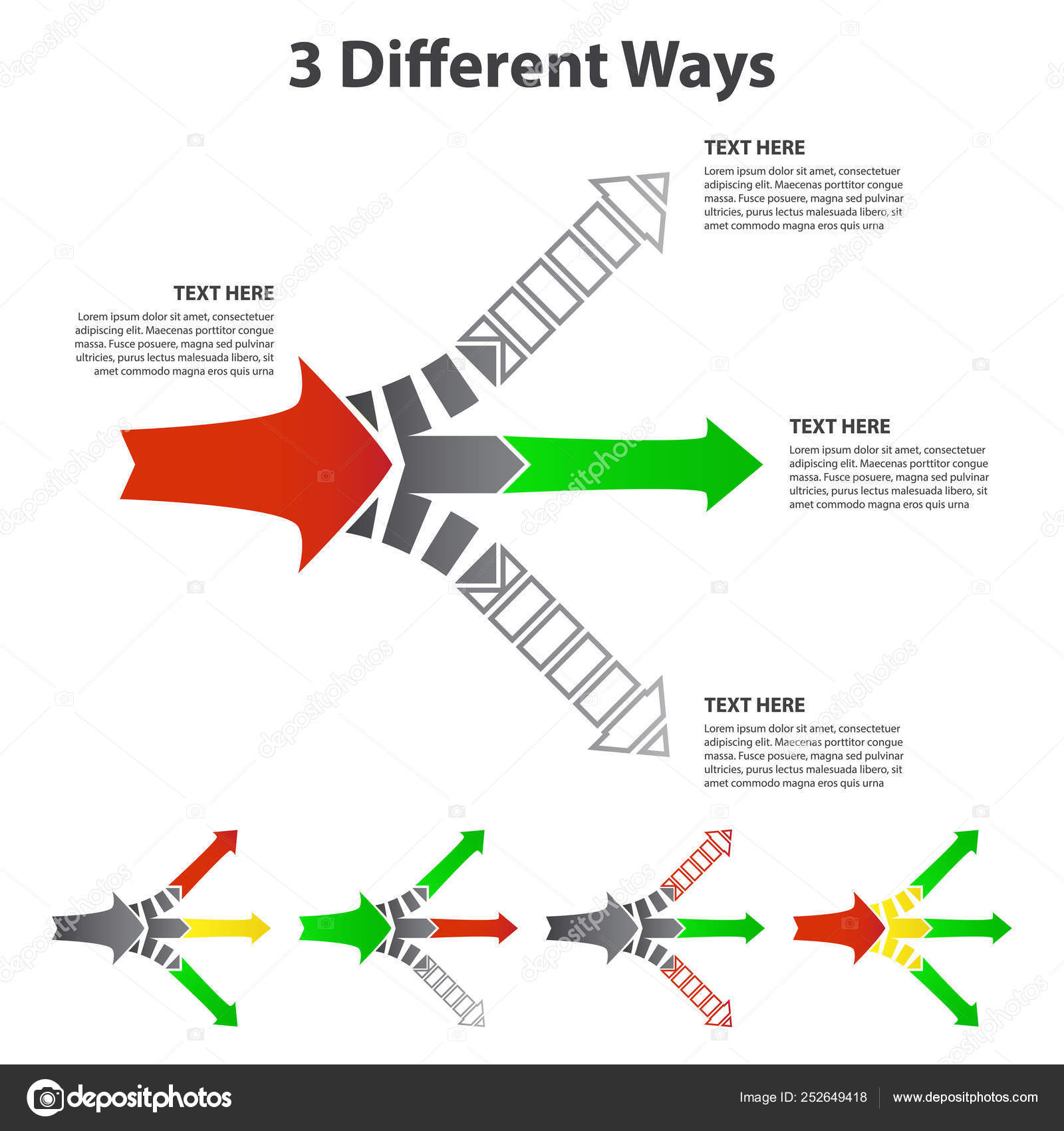 3 Different Ways

TEXT HERE
Lorem ipsum dolor sit amet, consectetuer adipiscing elit. Maecenas porttitor congue massa. Fusce posuere, magna sed pulvinar ultricies, purus lectus malesuada libero, sit amet commodo magna eros quis urna

TEXT HERE
Lorem ipsum dolor sit amet, consectetuer adipiscing elit. Maecenas porttitor congue massa. Fusce posuere, magna sed pulvinar ultricies, purus lectus malesuada libero, sit amet commodo magna eros quis urna

TEXT HERE
Lorem ipsum dolor sit amet, consectetuer adipiscing elit. Maecenas porttitor congue massa. Fusce posuere, magna sed pulvinar ultricies, purus lectus malesuada libero, sit amet commodo magna eros quis urna

TEXT HERE
Lorem ipsum dolor sit amet, consectetuer adipiscing elit. Maecenas porttitor congue massa. Fusce posuere, magna sed pulvinar ultricies, purus lectus malesuada libero, sit amet commodo magna eros quis urna

depositphotos
Image ID: 252649418
www.depositphotos.com