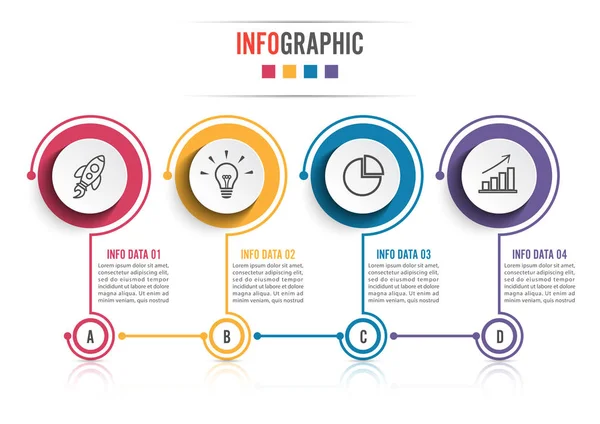 INFOGRAPHIC

INFO DATA 01
Lorem ipsum dolor sit amet, consectetur adipiscing elit, sed do eiusmod tempor incididunt ut labore et dolore magna aliqua. Ut enim ad minim veniam, quis nostrud

INFO DATA 02
Lorem ipsum dolor sit amet, consectetur adipiscing elit, sed do eiusmod tempor incididunt ut labore et dolore magna aliqua. Ut enim ad minim veniam, quis nostrud

INFO DATA 03
Lorem ipsum dolor sit amet, consectetur adipiscing elit, sed do eiusmod tempor incididunt ut labore et dolore magna aliqua. Ut enim ad minim veniam, quis nostrud

INFO DATA 04
Lorem ipsum dolor sit amet, consectetur adipiscing elit, sed do eiusmod tempor incididunt ut labore et dolore magna aliqua. Ut enim ad minim veniam, quis nostrud

A

B

C

D