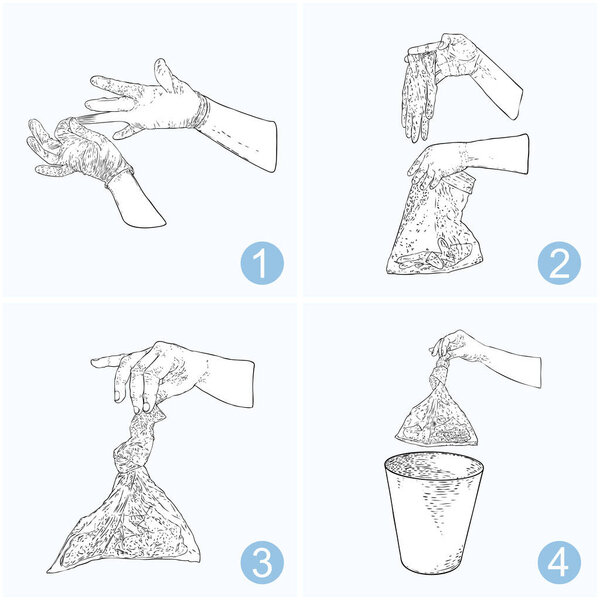 1

2

3

4