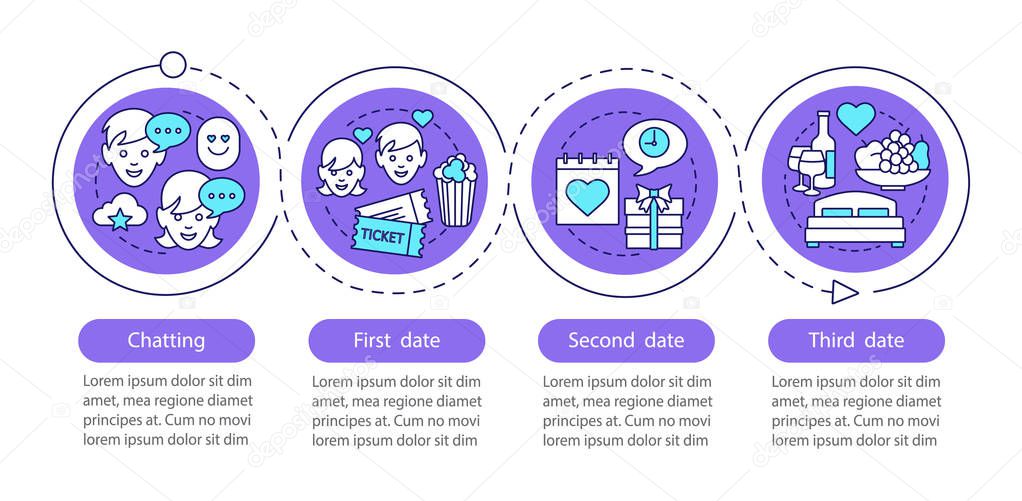 TICKET

Chatting

Lorem ipsum dolor sit dim amet, mea regione diamet principes at. Cum no movi lorem ipsum dolor sit dim

First date

Lorem ipsum dolor sit dim amet, mea regione diamet principes at. Cum no movi lorem ipsum dolor sit dim

Second date

Lorem ipsum dolor sit dim amet, mea regione diamet principes at. Cum no movi lorem ipsum dolor sit dim

Third date

Lorem ipsum dolor sit dim amet, mea regione diamet principes at. Cum no movi lorem ipsum dolor sit dim