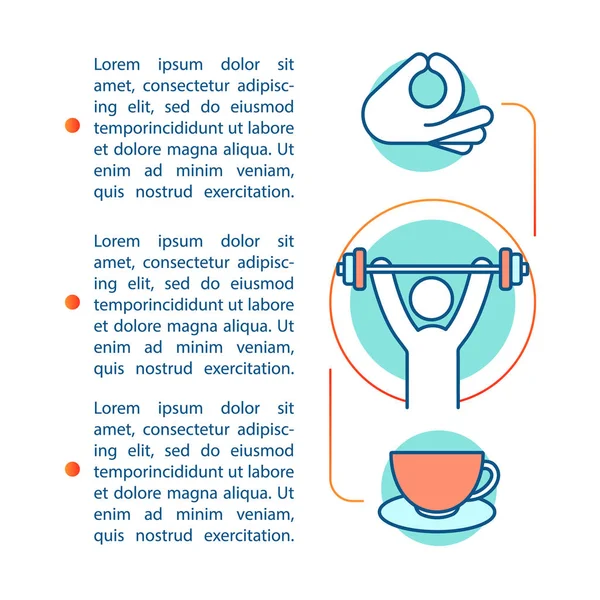 Lorem ipsum dolor sit amet, consectetur adipiscing elit, sed do eiusmod temporincididunt ut labore et dolore magna aliqua. Ut enim ad minim veniam, quis nostrud exercitation.

Lorem ipsum dolor sit amet, consectetur adipiscing elit, sed do eiusmod temporincididunt ut labore et dolore magna aliqua. Ut enim ad minim veniam, quis nostrud exercitation.

Lorem ipsum dolor sit amet, consectetur adipiscing elit, sed do eiusmod temporincididunt ut labore et dolore magna aliqua. Ut enim ad minim veniam, quis nostrud exercitation.