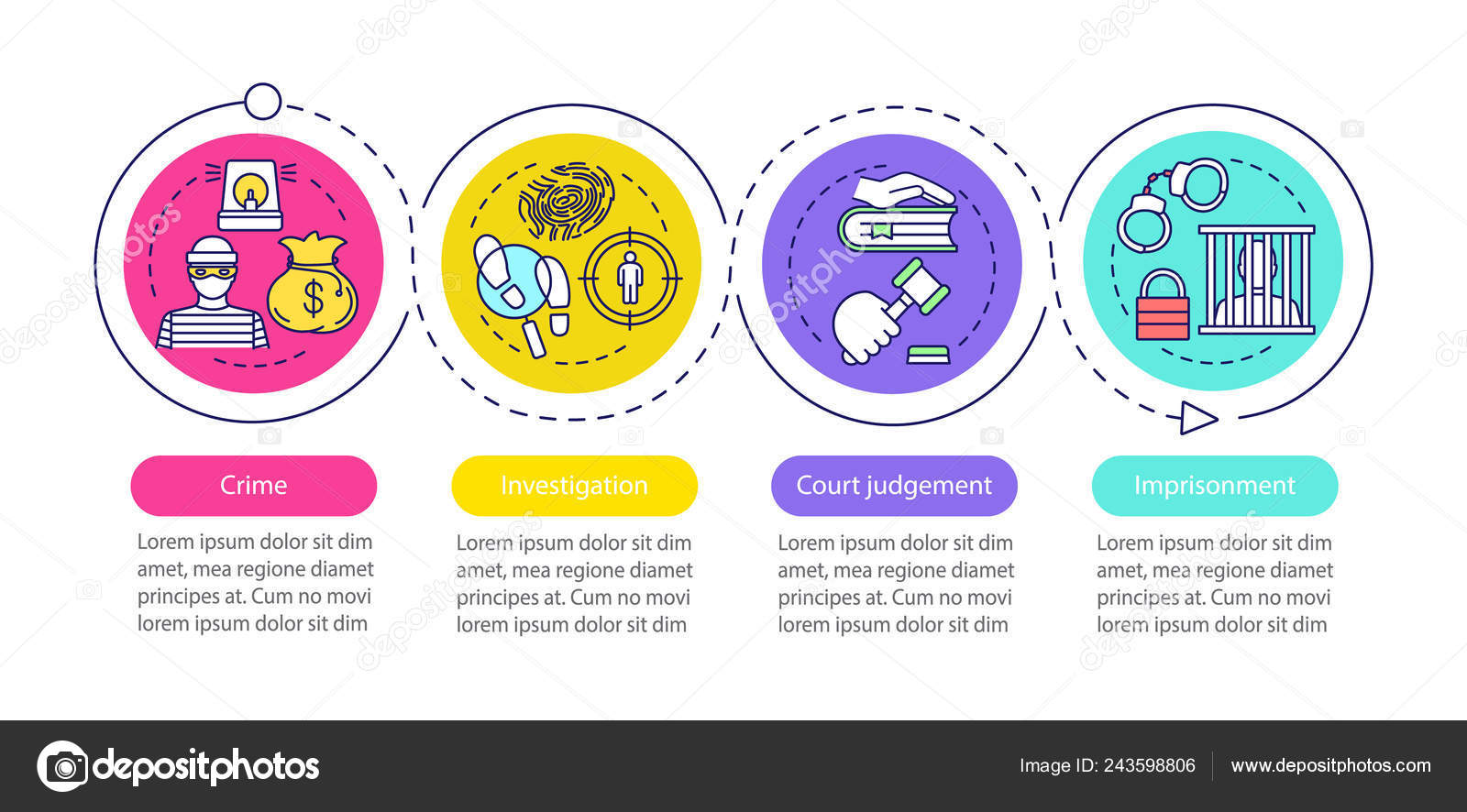 $

Crime

Lorem ipsum dolor sit dim amet, mea regione diamet principes at. Cum no movi lorem ipsum dolor sit dim

Investigation

Lorem ipsum dolor sit dim amet, mea regione diamet principes at. Cum no movi lorem ipsum dolor sit dim

Court judgement

Lorem ipsum dolor sit dim amet, mea regione diamet principes at. Cum no movi lorem ipsum dolor sit dim

Imprisonment

Lorem ipsum dolor sit dim amet, mea regione diamet principes at. Cum no movi lorem ipsum dolor sit dim

depositphotos

Image ID: 243598806

www.depositphotos.com