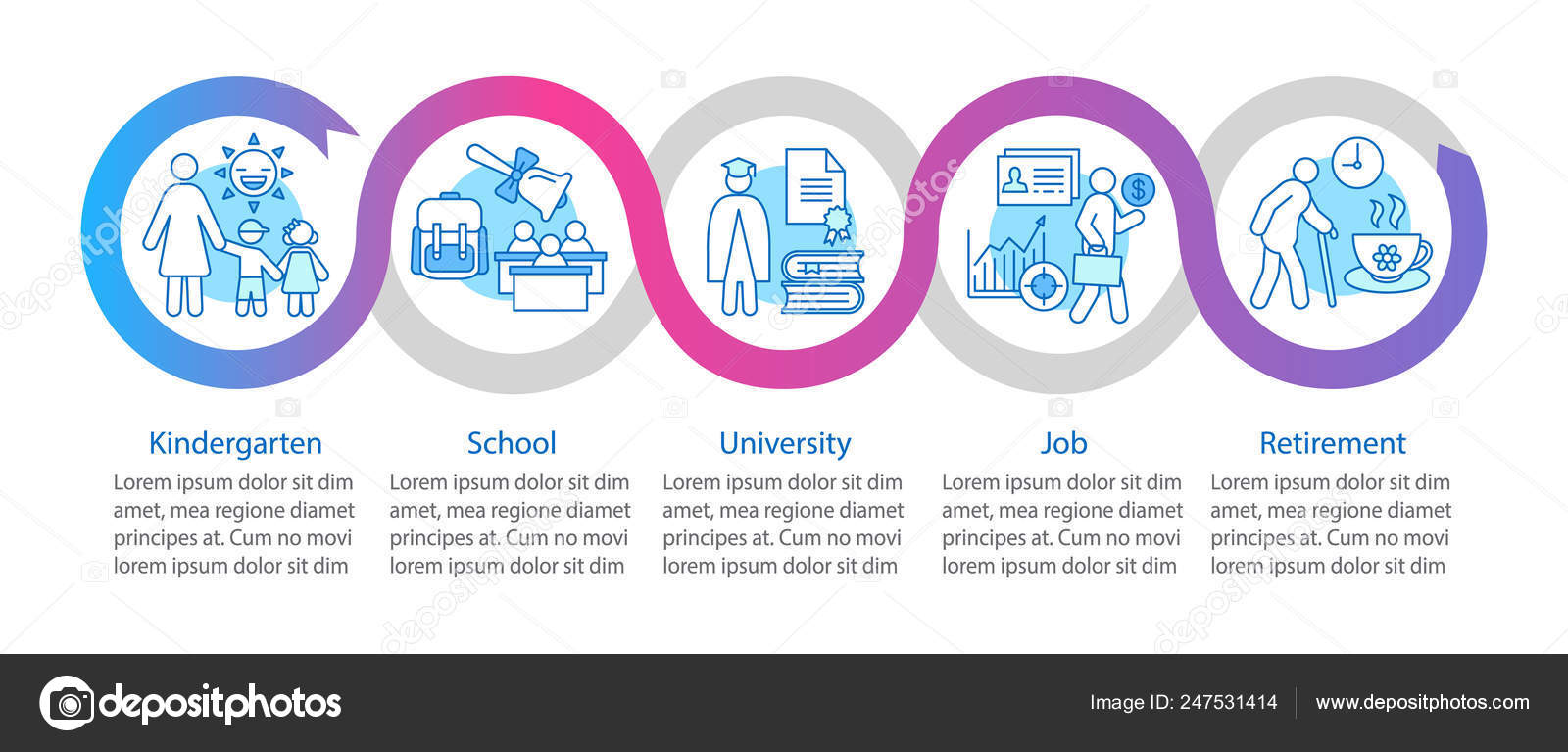 Kindergarten
Lorem ipsum dolor sit dim amet, mea regione diamet principes at. Cum no movi lorem ipsum dolor sit dim

School
Lorem ipsum dolor sit dim amet, mea regione diamet principes at. Cum no movi lorem ipsum dolor sit dim

University
Lorem ipsum dolor sit dim amet, mea regione diamet principes at. Cum no movi lorem ipsum dolor sit dim

Job
Lorem ipsum dolor sit dim amet, mea regione diamet principes at. Cum no movi lorem ipsum dolor sit dim

Retirement
Lorem ipsum dolor sit dim amet, mea regione diamet principes at. Cum no movi lorem ipsum dolor sit dim

depositphotos

Image ID: 247531414

www.depositphotos.com