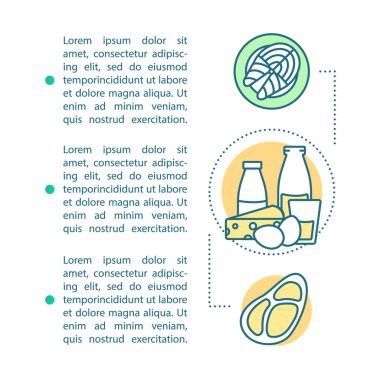 Lorem ipsum dolor sit amet, consectetur adipiscing elit, sed do eiusmod temporincididunt ut labore et dolore magna aliqua. Ut enim ad minim veniam, quis nostrud exercitation.

Lorem ipsum dolor sit amet, consectetur adipiscing elit, sed do eiusmod temporincididunt ut labore et dolore magna aliqua. Ut enim ad minim veniam, quis nostrud exercitation.

Lorem ipsum dolor sit amet, consectetur adipiscing elit, sed do eiusmod temporincididunt ut labore et dolore magna aliqua. Ut enim ad minim veniam, quis nostrud exercitation.