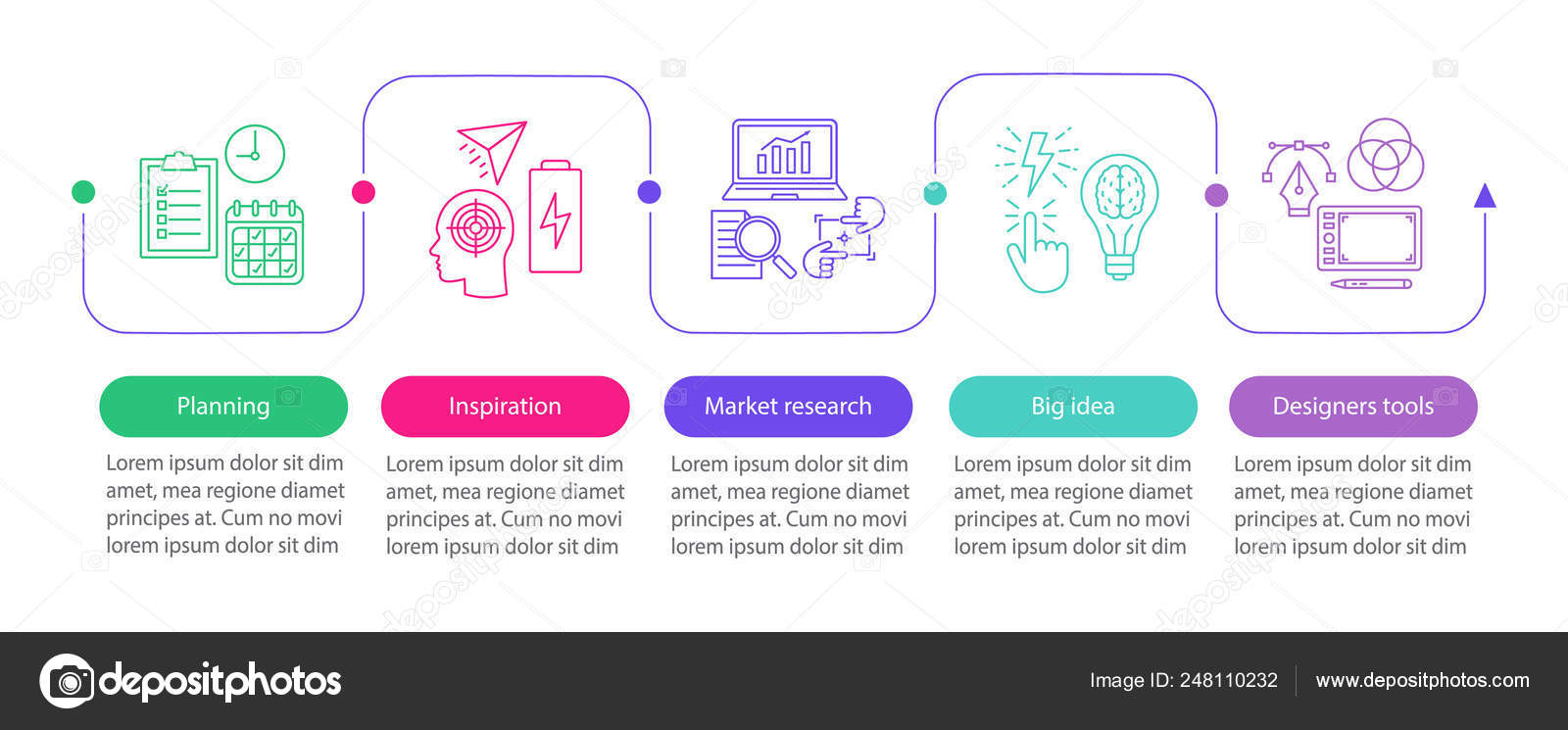 Planning

Lorem ipsum dolor sit dim amet, mea regione diamet principes at. Cum no movi lorem ipsum dolor sit dim

Inspiration

Lorem ipsum dolor sit dim amet, mea regione diamet principes at. Cum no movi lorem ipsum dolor sit dim

Market research

Lorem ipsum dolor sit dim amet, mea regione diamet principes at. Cum no movi lorem ipsum dolor sit dim

Big idea

Lorem ipsum dolor sit dim amet, mea regione diamet principes at. Cum no movi lorem ipsum dolor sit dim

Designers tools

Lorem ipsum dolor sit dim amet, mea regione diamet principes at. Cum no movi lorem ipsum dolor sit dim

depositphotos

Image ID: 248110232 www.depositphotos.com