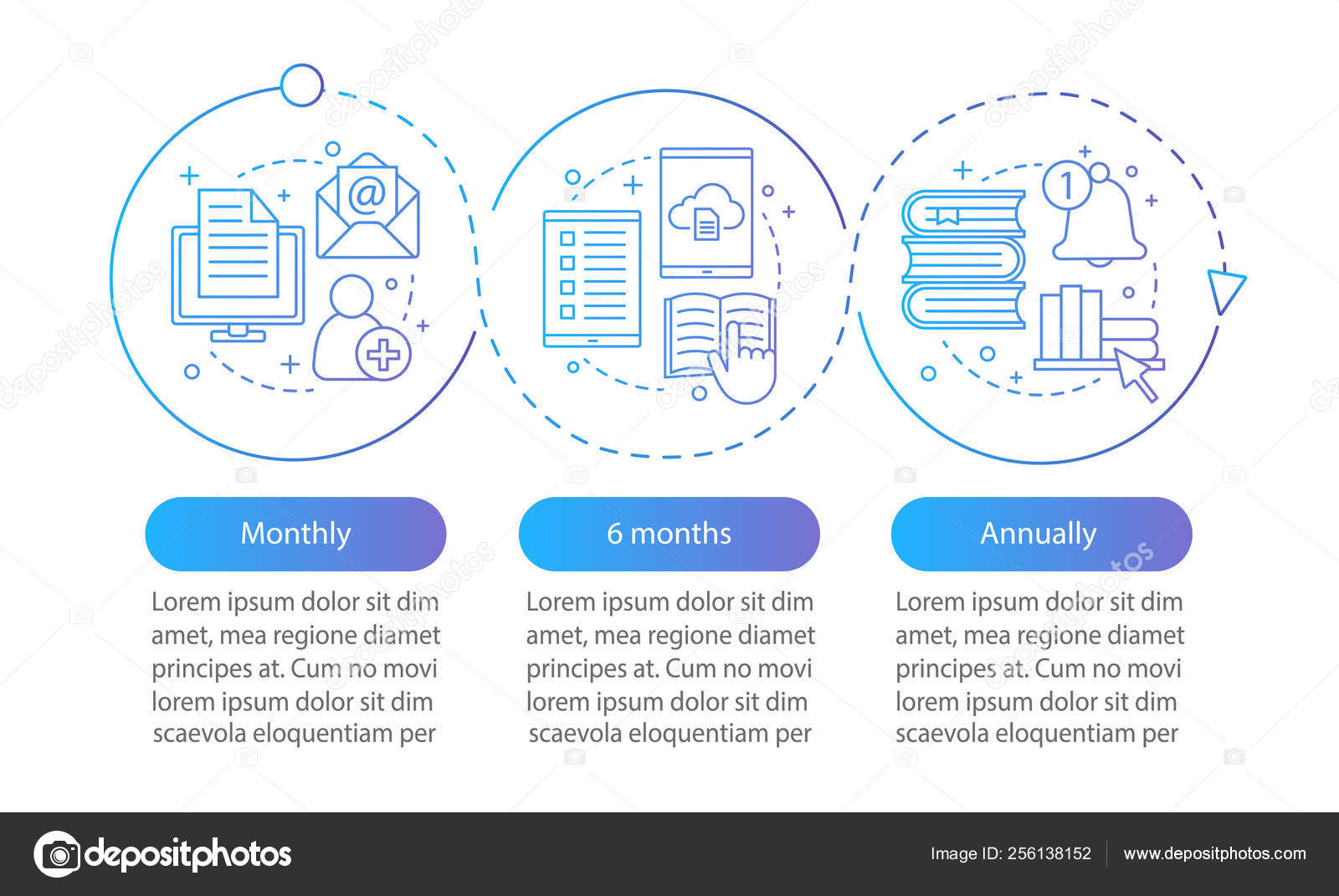 @

1

Monthly

Lorem ipsum dolor sit dim amet, mea regione diamet principes at. Cum no movi lorem ipsum dolor sit dim scaevola eloquentiam per

6 months

Lorem ipsum dolor sit dim amet, mea regione diamet principes at. Cum no movi lorem ipsum dolor sit dim scaevola eloquentiam per

Annually

Lorem ipsum dolor sit dim amet, mea regione diamet principes at. Cum no movi lorem ipsum dolor sit dim scaevola eloquentiam per

depositphotos

Image ID: 256138152

www.depositphotos.com