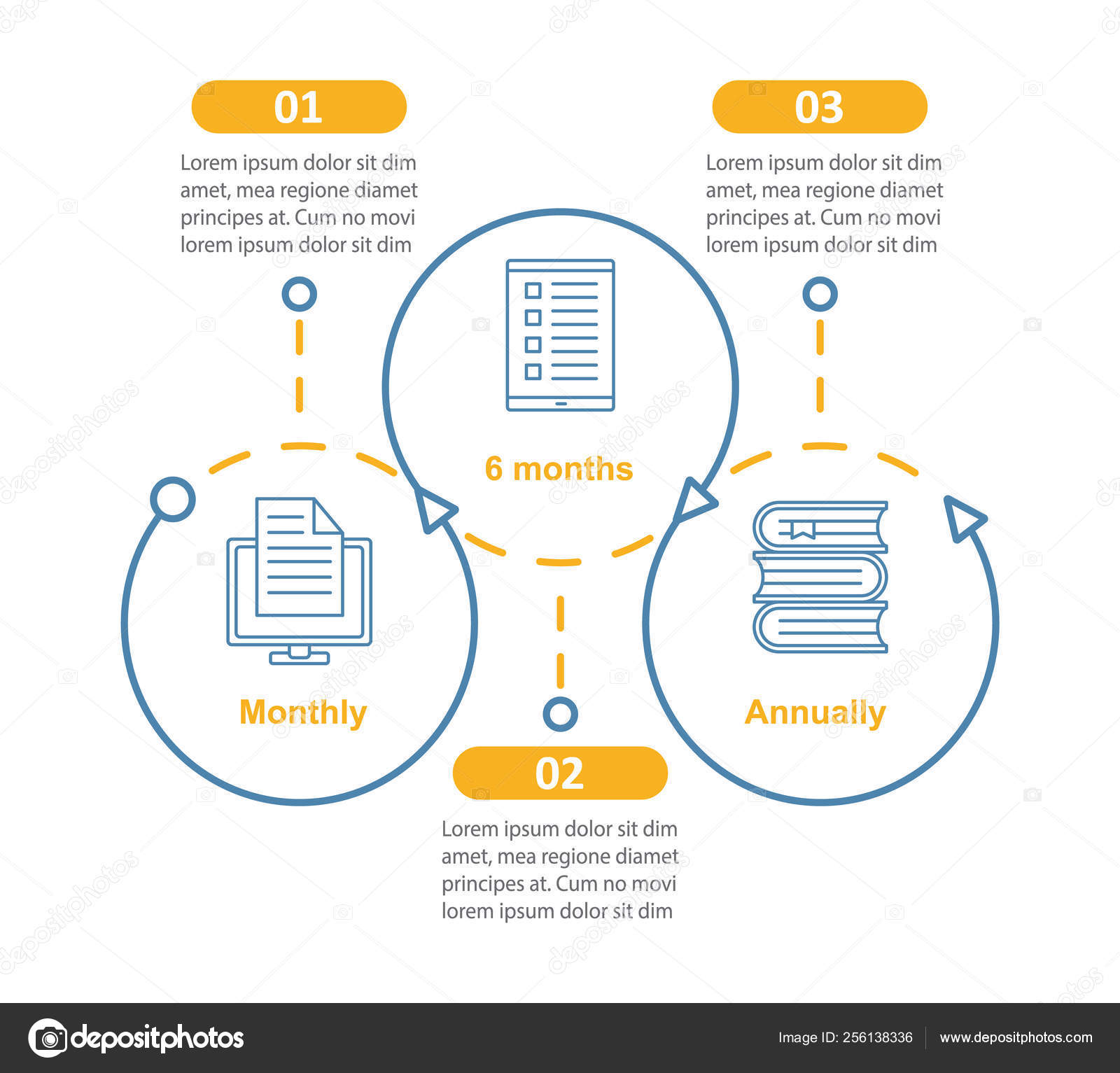 01

Lorem ipsum dolor sit dim amet, mea regione diamet principes at. Cum no movi lorem ipsum dolor sit dim

03

Lorem ipsum dolor sit dim amet, mea regione diamet principes at. Cum no movi lorem ipsum dolor sit dim

6 months

Monthly

Annually

02

Lorem ipsum dolor sit dim amet, mea regione diamet principes at. Cum no movi lorem ipsum dolor sit dim

depositphotos

Image ID: 256138336 www.depositphotos.com