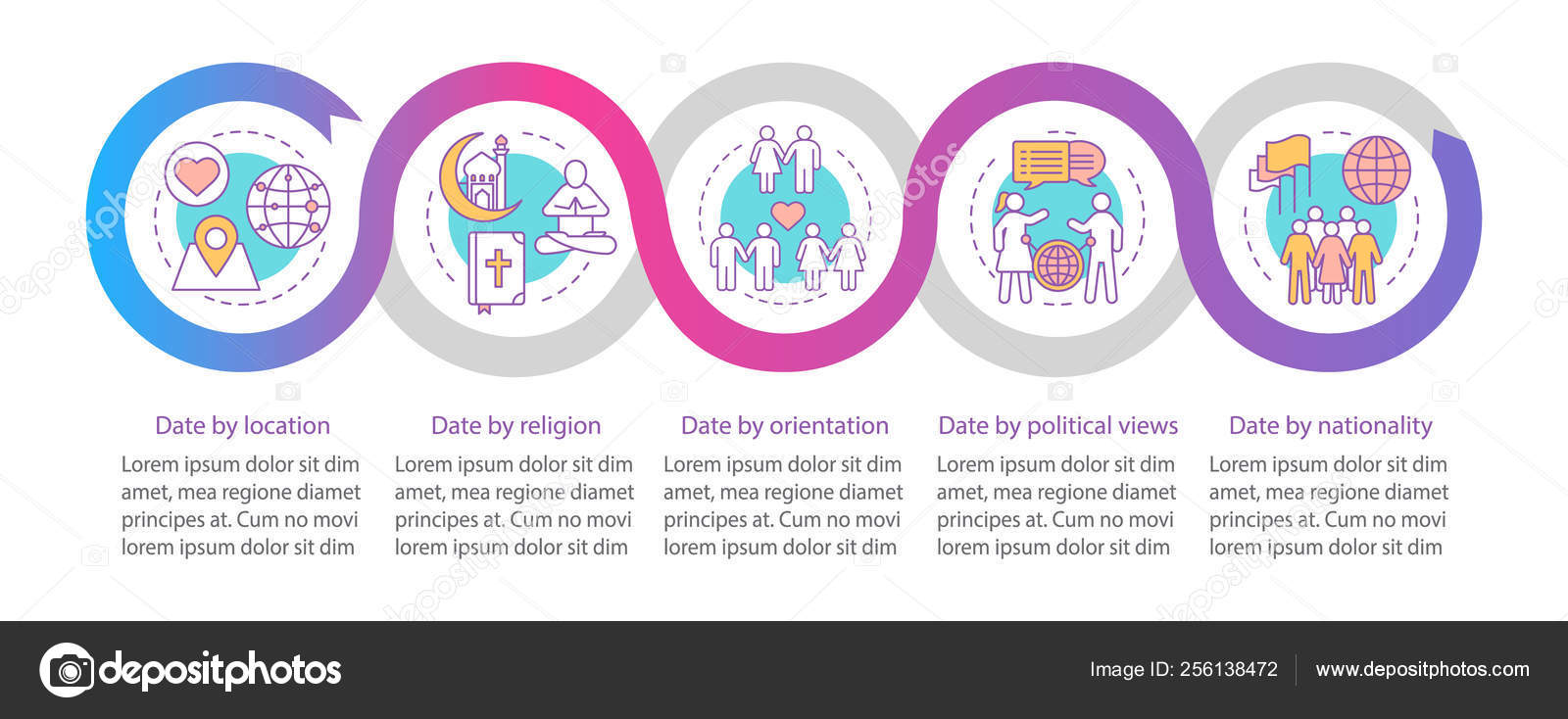 Date by location

Lorem ipsum dolor sit dim amet, mea regione diamet principes at. Cum no movi lorem ipsum dolor sit dim

Date by religion

Lorem ipsum dolor sit dim amet, mea regione diamet principes at. Cum no movi lorem ipsum dolor sit dim

Date by orientation

Lorem ipsum dolor sit dim amet, mea regione diamet principes at. Cum no movi lorem ipsum dolor sit dim

Date by political views

Lorem ipsum dolor sit dim amet, mea regione diamet principes at. Cum no movi lorem ipsum dolor sit dim

Date by nationality

Lorem ipsum dolor sit dim amet, mea regione diamet principes at. Cum no movi lorem ipsum dolor sit dim

depositphotos

Image ID: 256138472

www.depositphotos.com