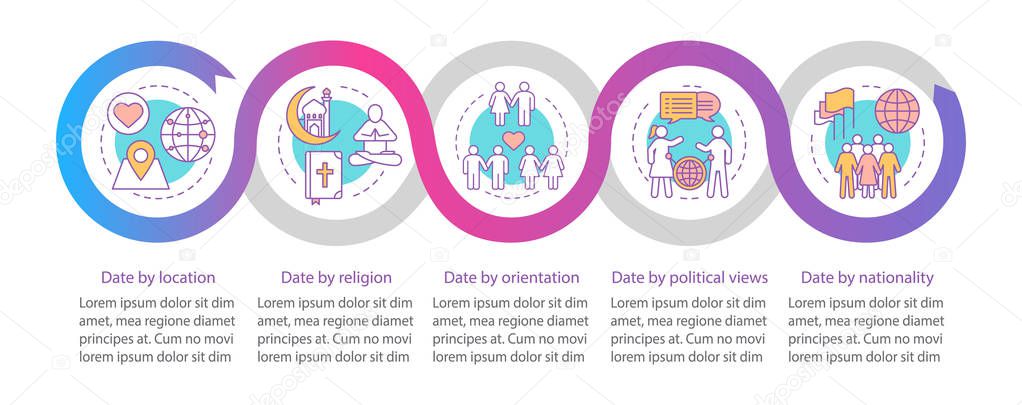 Date by location

Lorem ipsum dolor sit dim amet, mea regione diamet principes at. Cum no movi lorem ipsum dolor sit dim

Date by religion

Lorem ipsum dolor sit dim amet, mea regione diamet principes at. Cum no movi lorem ipsum dolor sit dim

Date by orientation

Lorem ipsum dolor sit dim amet, mea regione diamet principes at. Cum no movi lorem ipsum dolor sit dim

Date by political views

Lorem ipsum dolor sit dim amet, mea regione diamet principes at. Cum no movi lorem ipsum dolor sit dim

Date by nationality

Lorem ipsum dolor sit dim amet, mea regione diamet principes at. Cum no movi lorem ipsum dolor sit dim