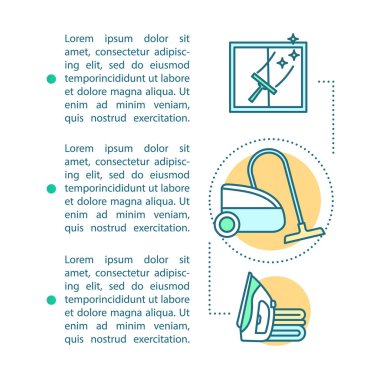 Lorem ipsum dolor sit amet, consectetur adipiscing elit, sed do eiusmod temporincididunt ut labore et dolore magna aliqua. Ut enim ad minim veniam, quis nostrud exercitation.

Lorem ipsum dolor sit amet, consectetur adipiscing elit, sed do eiusmod temporincididunt ut labore et dolore magna aliqua. Ut enim ad minim veniam, quis nostrud exercitation.

Lorem ipsum dolor sit amet, consectetur adipiscing elit, sed do eiusmod temporincididunt ut labore et dolore magna aliqua. Ut enim ad minim veniam, quis nostrud exercitation.