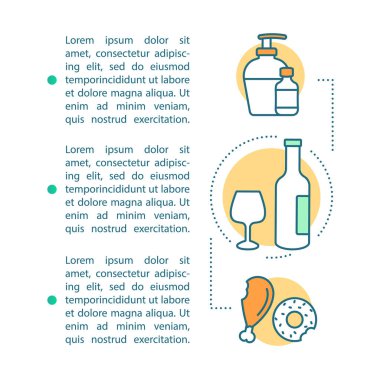 Lorem ipsum dolor sit amet, consectetur adipiscing elit, sed do eiusmod temporincididunt ut labore et dolore magna aliqua. Ut enim ad minim veniam, quis nostrud exercitation.

Lorem ipsum dolor sit amet, consectetur adipiscing elit, sed do eiusmod temporincididunt ut labore et dolore magna aliqua. Ut enim ad minim veniam, quis nostrud exercitation.

Lorem ipsum dolor sit amet, consectetur adipiscing elit, sed do eiusmod temporincididunt ut labore et dolore magna aliqua. Ut enim ad minim veniam, quis nostrud exercitation.