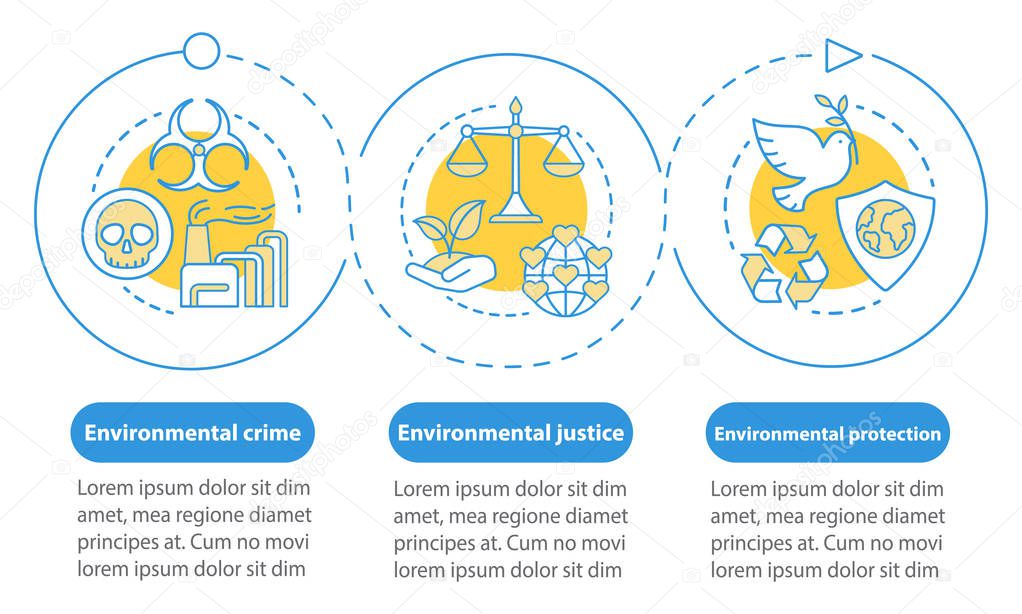 Environmental crime

Lorem ipsum dolor sit dim amet, mea regione diamet principes at. Cum no movi lorem ipsum dolor sit dim

Environmental justice

Lorem ipsum dolor sit dim amet, mea regione diamet principes at. Cum no movi lorem ipsum dolor sit dim

Environmental protection

Lorem ipsum dolor sit dim amet, mea regione diamet principes at. Cum no movi lorem ipsum dolor sit dim