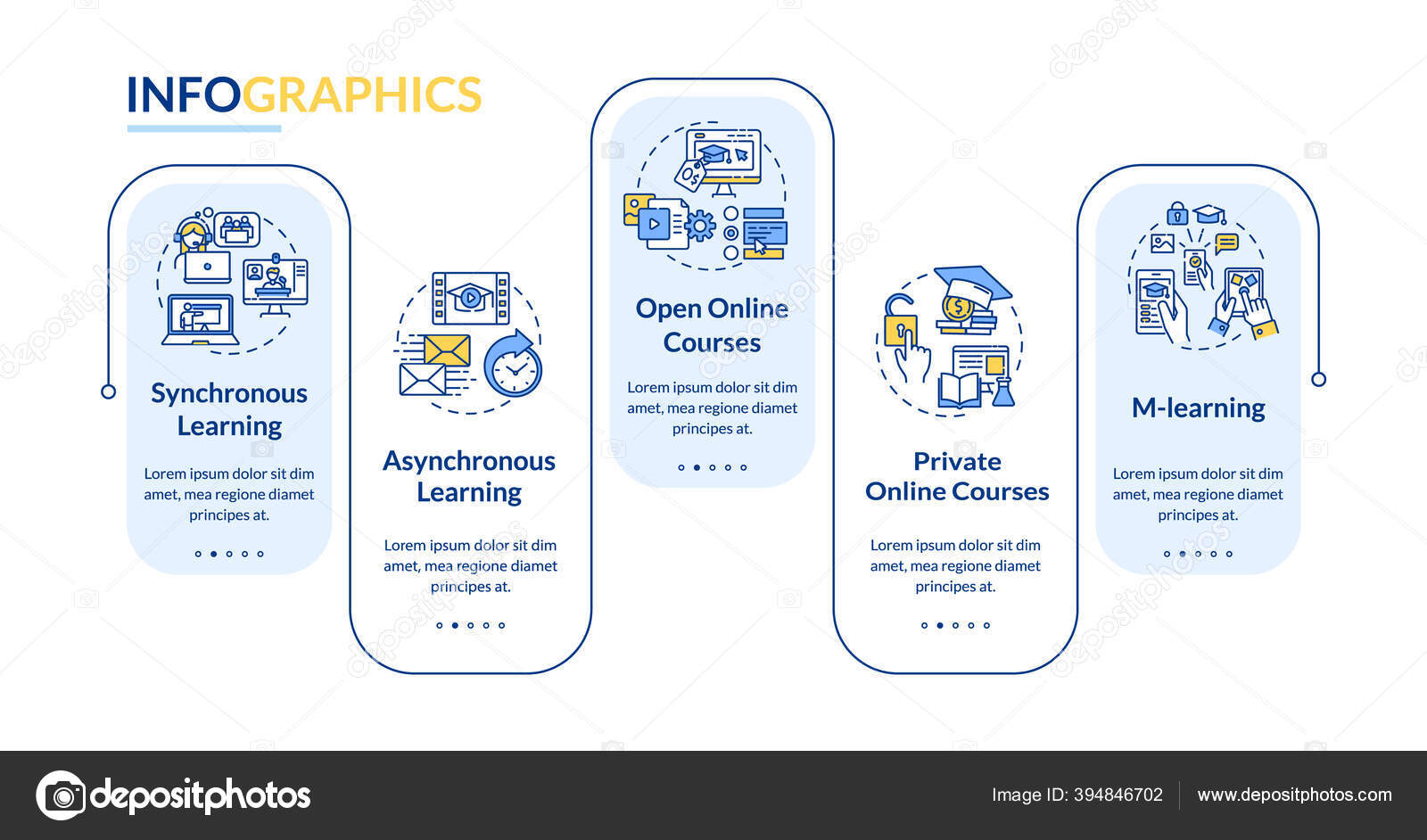 INFOGRAPHICS

Synchronous Learning

Lorem ipsum dolor sit dim amet, mea regione diamet principes at.

Asynchronous Learning

Lorem ipsum dolor sit dim amet, mea regione diamet principes at.

Open Online Courses

Lorem ipsum dolor sit dim amet, mea regione diamet principes at.

Private Online Courses

Lorem ipsum dolor sit dim amet, mea regione diamet principes at.

M-learning

Lorem ipsum dolor sit dim amet, mea regione diamet principes at.

depositphotos

Image ID: 394846702

www.depositphotos.com