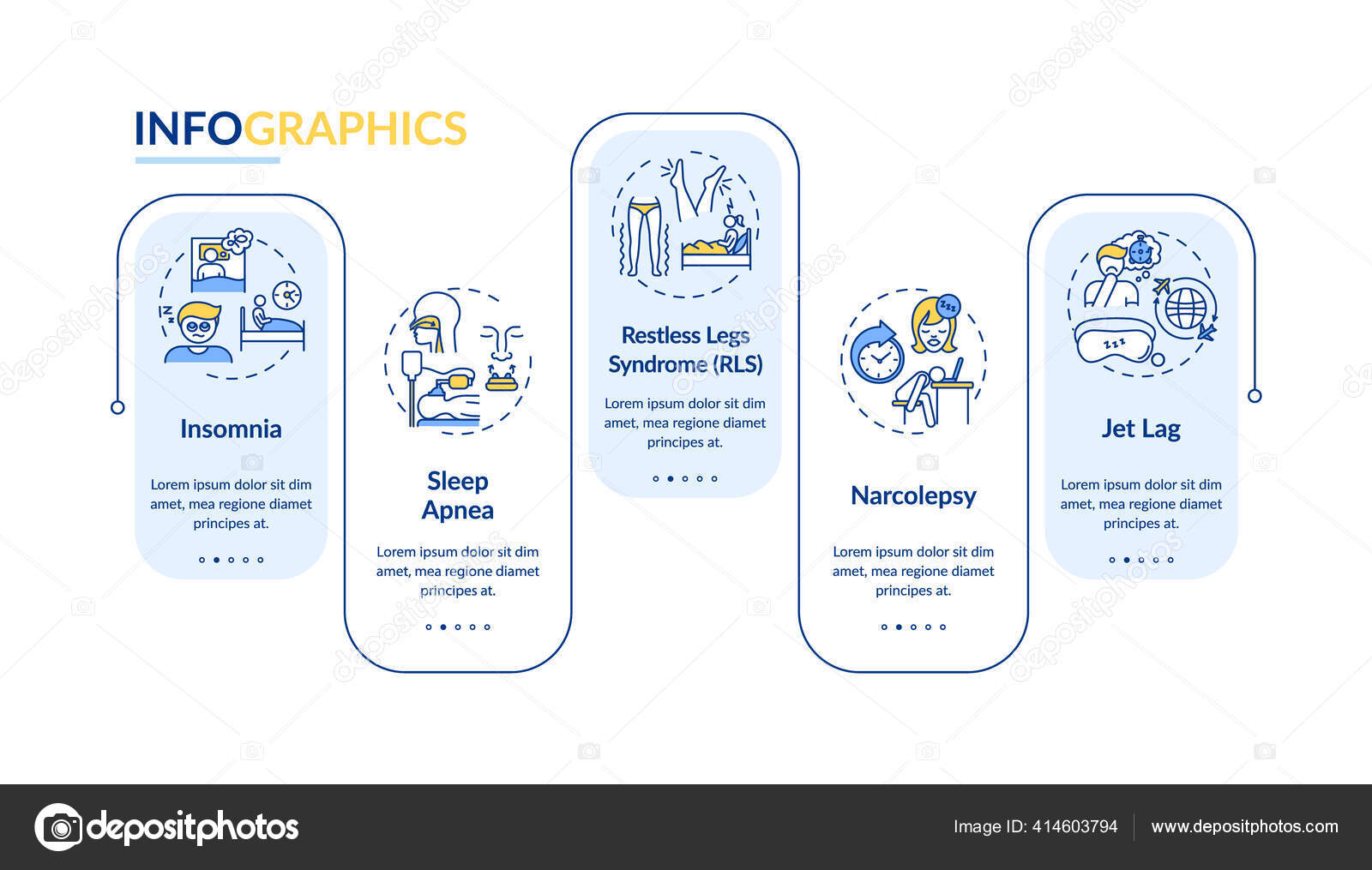 INFOGRAPHICS

Insomnia

Lorem ipsum dolor sit dim amet, mea regione diamet principes at.

Sleep Apnea

Lorem ipsum dolor sit dim amet, mea regione diamet principes at.

Restless Legs Syndrome (RLS)

Lorem ipsum dolor sit dim amet, mea regione diamet principes at.

Narcolepsy

Lorem ipsum dolor sit dim amet, mea regione diamet principes at.

Jet Lag

Lorem ipsum dolor sit dim amet, mea regione diamet principes at.

depositphotos

Image ID: 414603794

www.depositphotos.com