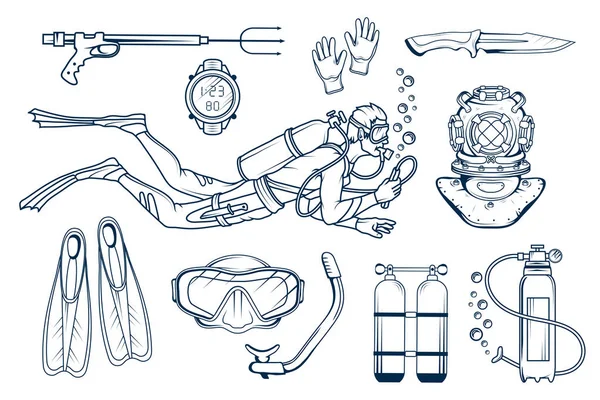 1:23
80