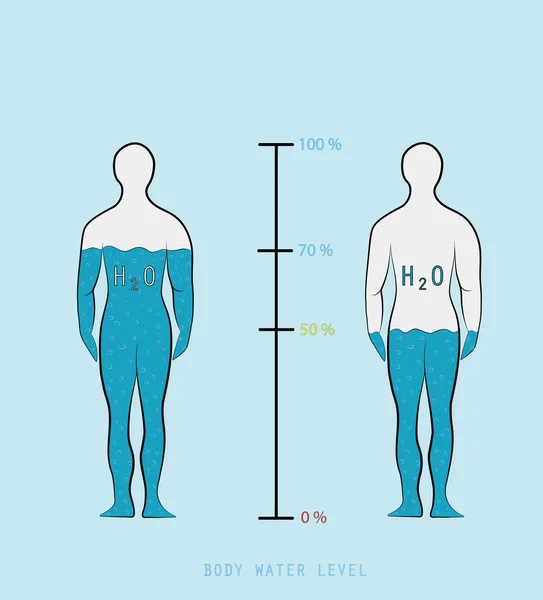 $H_2O$

100 %

70 %

50 %

0 %

$H_2O$

BODY WATER LEVEL