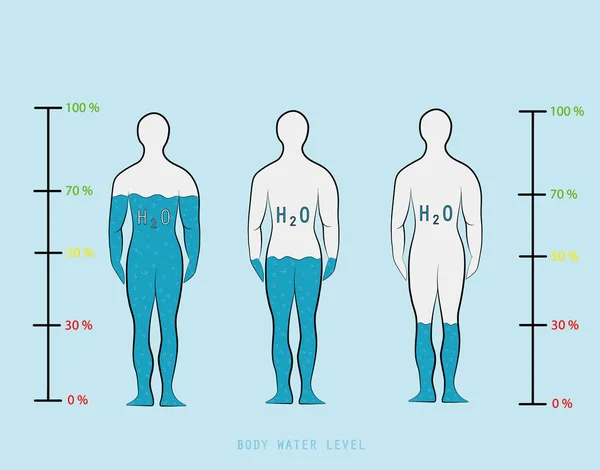 100 %
70 %
50 %
30 %
0 %

$H_2O$

$H_2O$

$H_2O$

100 %
70 %
50 %
30 %
0 %

BODY WATER LEVEL