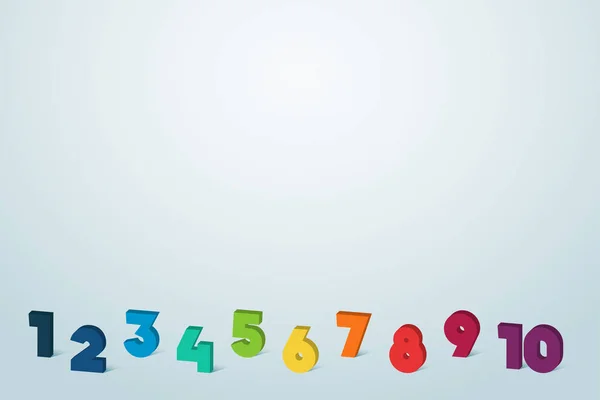 1 2 3 4 5 6 7 8 9 10