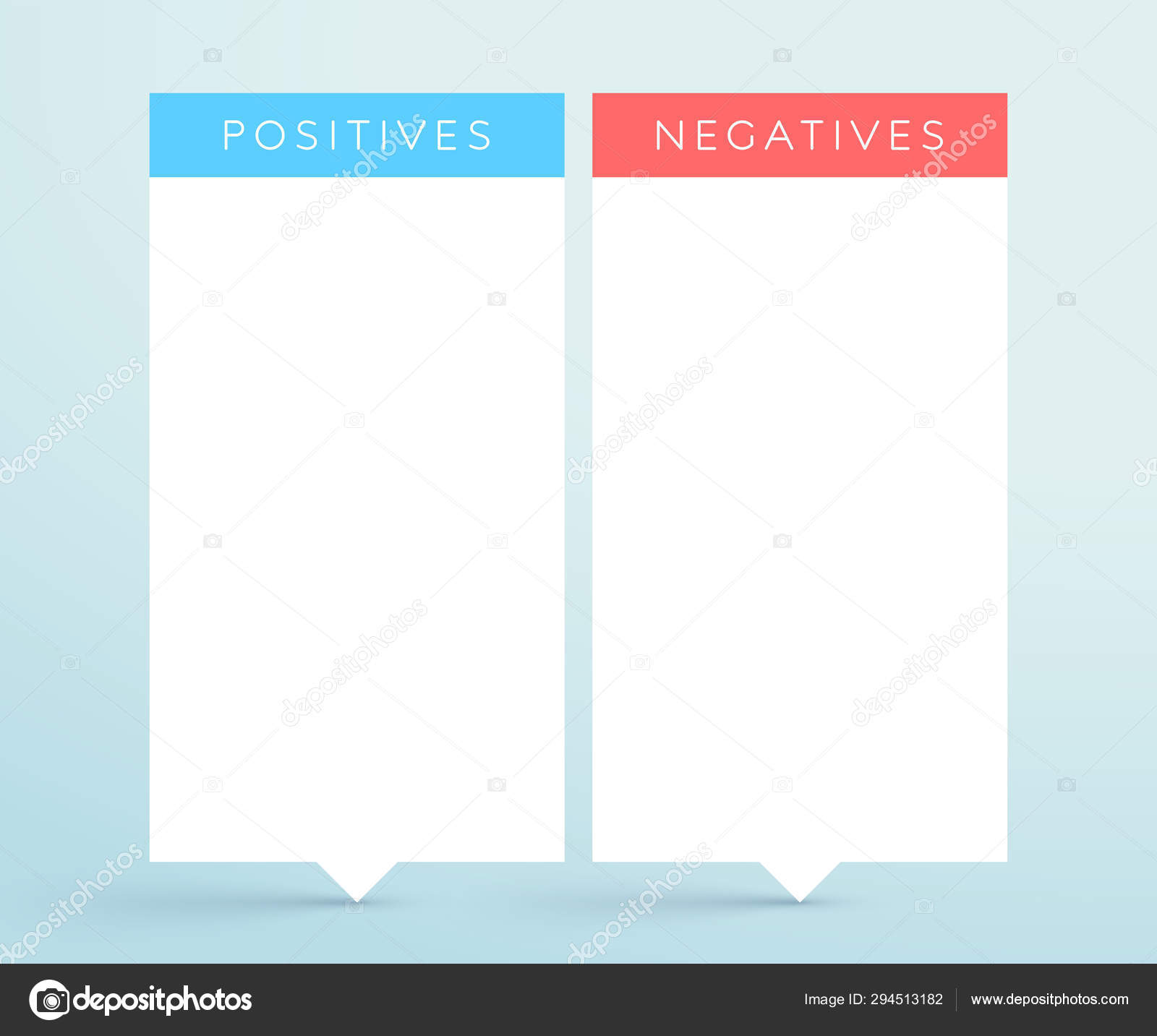 POSITIVES

NEGATIVES

depositphotos

depositphotos

Image ID: 294513182 www.depositphotos.com