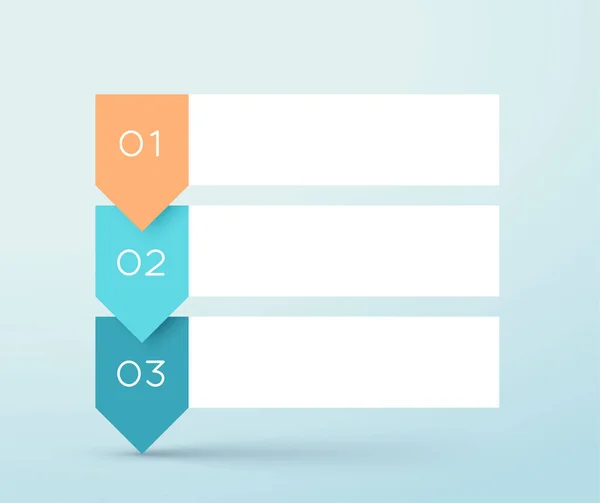 01

02

03