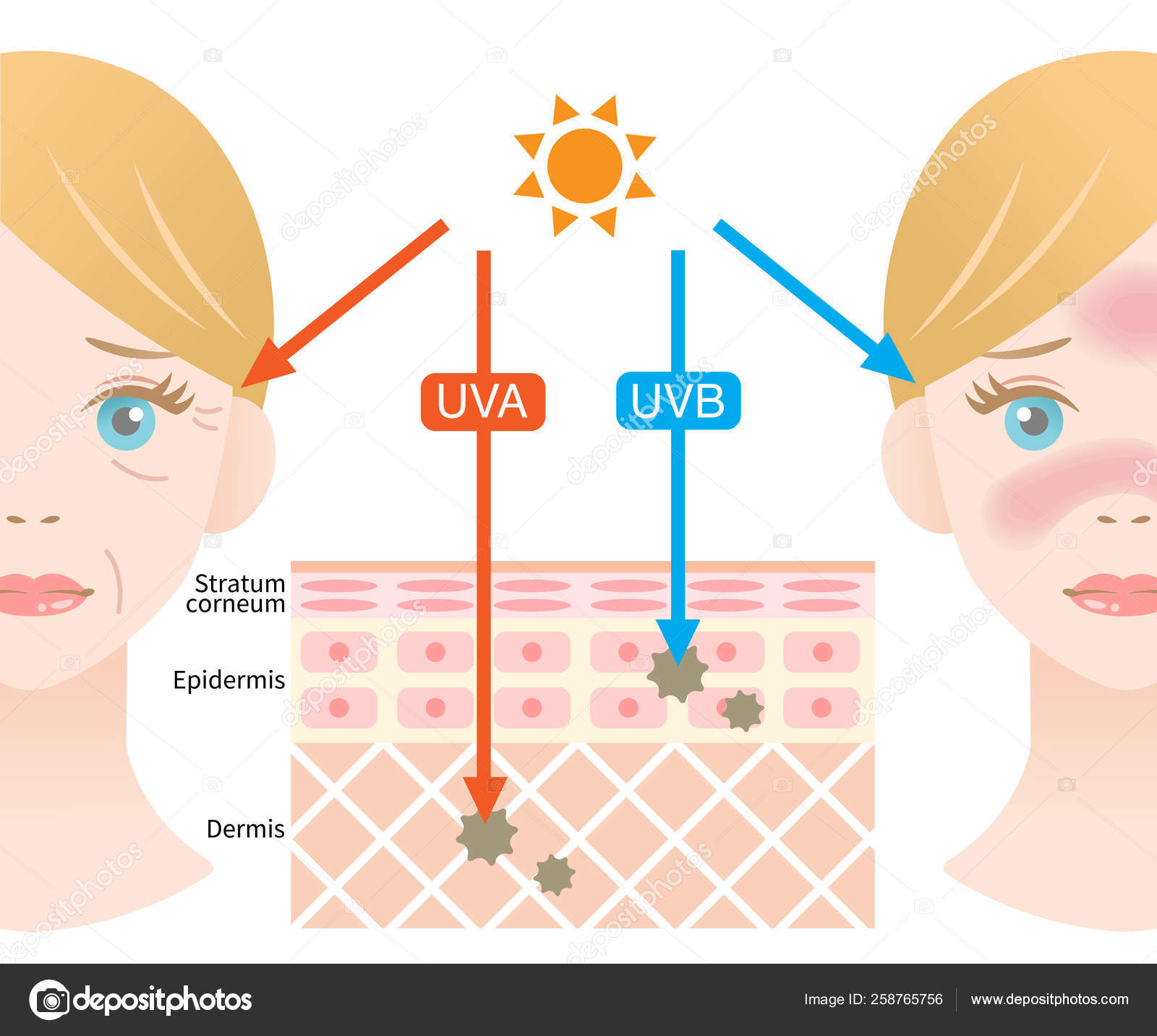 UVA

UVB

Stratum corneum

Epidermis

Dermis

depositphotos

Image ID: 258765756

www.depositphotos.com