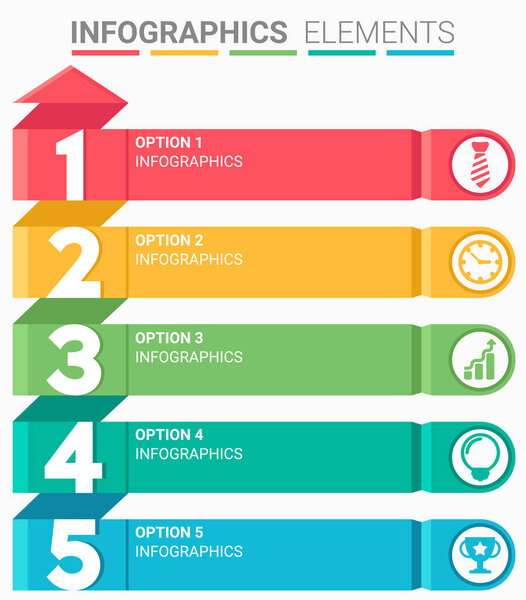 INFOGRAPHICS ELEMENTS

1
OPTION 1
INFOGRAPHICS

2
OPTION 2
INFOGRAPHICS

3
OPTION 3
INFOGRAPHICS

4
OPTION 4
INFOGRAPHICS

5
OPTION 5
INFOGRAPHICS