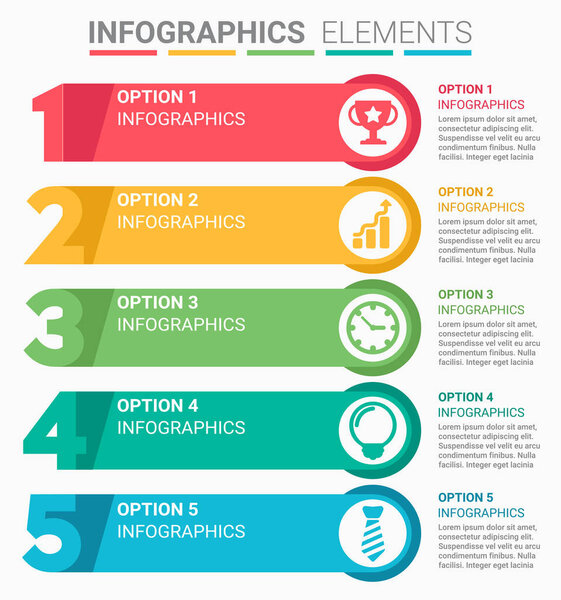 INFOGRAPHICS ELEMENTS

1
OPTION 1
INFOGRAPHICS

OPTION 1
INFOGRAPHICS
Lorem ipsum dolor sit amet, consectetur adipiscing elit. Suspendisse vel velit eu arcu condimentum finibus. Nulla facilisi. Integer eget lacinia

2
OPTION 2
INFOGRAPHICS

OPTION 2
INFOGRAPHICS
Lorem ipsum dolor sit amet, consectetur adipiscing elit. Suspendisse vel velit eu arcu condimentum finibus. Nulla facilisi. Integer eget lacinia

3
OPTION 3
INFOGRAPHICS

OPTION 3
INFOGRAPHICS
Lorem ipsum dolor sit amet, consectetur adipiscing elit. Suspendisse vel velit eu arcu condimentum finibus. Nulla facilisi. Integer eget lacinia

4
OPTION 4
INFOGRAPHICS

OPTION 4
INFOGRAPHICS
Lorem ipsum dolor sit amet, consectetur adipiscing elit. Suspendisse vel velit eu arcu condimentum finibus. Nulla facilisi. Integer eget lacinia

5
OPTION 5
INFOGRAPHICS

OPTION 5
INFOGRAPHICS
Lorem ipsum dolor sit amet, consectetur adipiscing elit. Suspendisse vel velit eu arcu condimentum finibus. Nulla facilisi. Integer eget lacinia