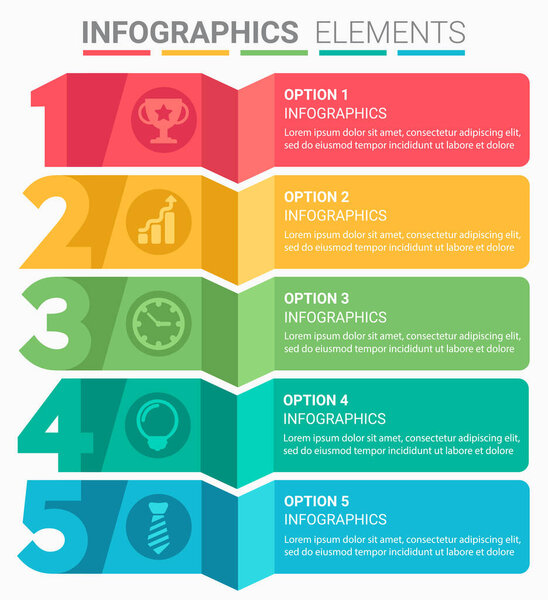 INFOGRAPHICS ELEMENTS

1

OPTION 1
INFOGRAPHICS
Lorem ipsum dolor sit amet, consectetur adipiscing elit, sed do eiusmod tempor incididunt ut labore et dolore

2

OPTION 2
INFOGRAPHICS
Lorem ipsum dolor sit amet, consectetur adipiscing elit, sed do eiusmod tempor incididunt ut labore et dolore

3

OPTION 3
INFOGRAPHICS
Lorem ipsum dolor sit amet, consectetur adipiscing elit, sed do eiusmod tempor incididunt ut labore et dolore

4

OPTION 4
INFOGRAPHICS
Lorem ipsum dolor sit amet, consectetur adipiscing elit, sed do eiusmod tempor incididunt ut labore et dolore

5

OPTION 5
INFOGRAPHICS
Lorem ipsum dolor sit amet, consectetur adipiscing elit, sed do eiusmod tempor incididunt ut labore et dolore