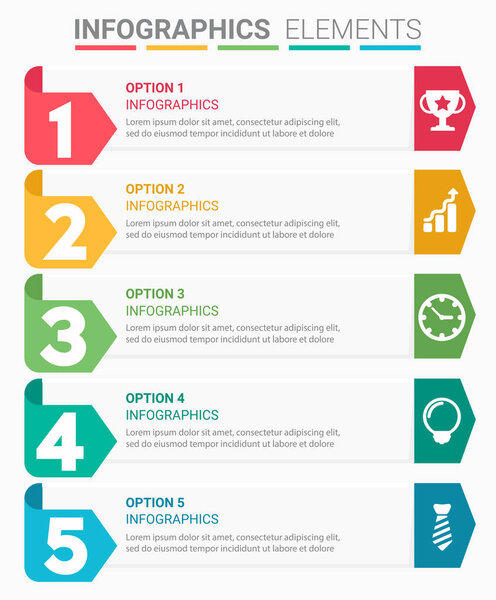 INFOGRAPHICS ELEMENTS

1
OPTION 1
INFOGRAPHICS
Lorem ipsum dolor sit amet, consectetur adipiscing elit, sed do eiusmod tempor incididunt ut labore et dolore

2
OPTION 2
INFOGRAPHICS
Lorem ipsum dolor sit amet, consectetur adipiscing elit, sed do eiusmod tempor incididunt ut labore et dolore

3
OPTION 3
INFOGRAPHICS
Lorem ipsum dolor sit amet, consectetur adipiscing elit, sed do eiusmod tempor incididunt ut labore et dolore

4
OPTION 4
INFOGRAPHICS
Lorem ipsum dolor sit amet, consectetur adipiscing elit, sed do eiusmod tempor incididunt ut labore et dolore

5
OPTION 5
INFOGRAPHICS
Lorem ipsum dolor sit amet, consectetur adipiscing elit, sed do eiusmod tempor incididunt ut labore et dolore