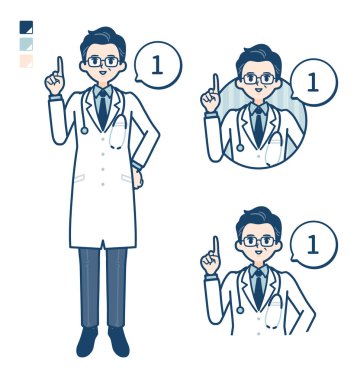 1

1

1