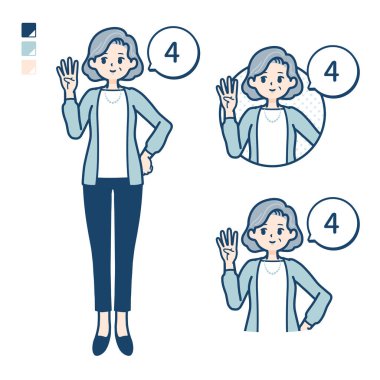 4

4

4