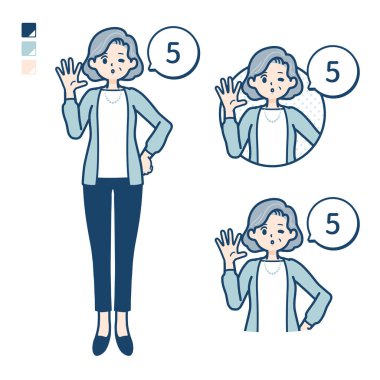 5

5

5