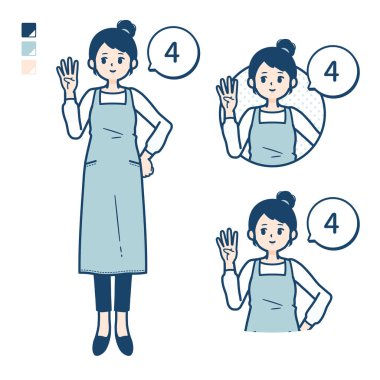 4

4

4