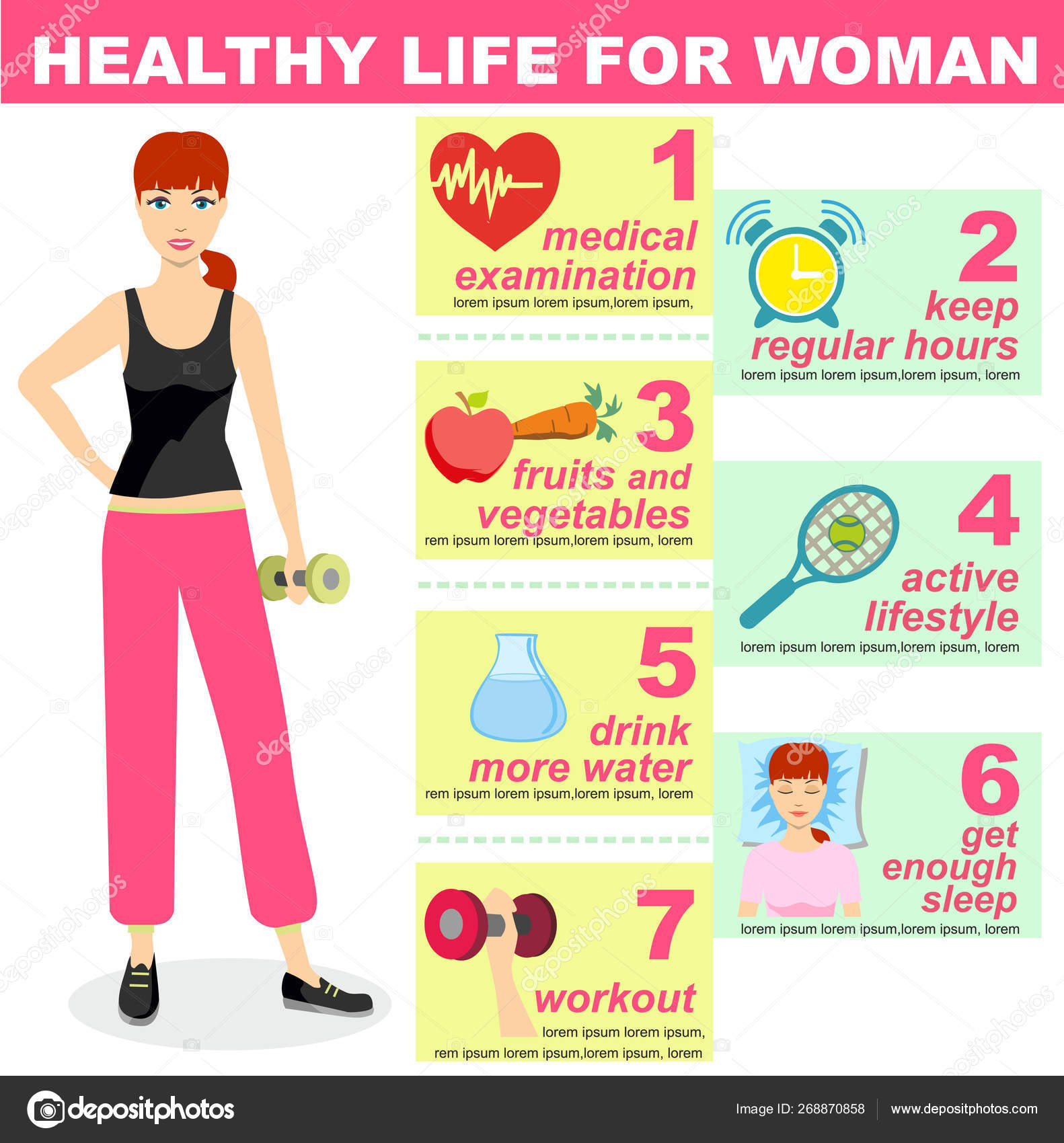 HEALTHY LIFE FOR WOMAN

1
medical examination
lorem ipsum lorem ipsum,lorem ipsum,

2
keep regular hours
lorem ipsum lorem ipsum,lorem ipsum, lorem

3
fruits and vegetables
rem ipsum lorem ipsum,lorem ipsum, lorem

4
active lifestyle
lorem ipsum lorem ipsum,lorem ipsum, lorem

5
drink more water
rem ipsum lorem ipsum,lorem ipsum, lorem

6
get enough sleep
lorem ipsum lorem ipsum,lorem ipsum, lorem

7
workout
lorem ipsum lorem ipsum,
rem ipsum lorem ipsum,lorem ipsum, lorem

depositphotos
Image ID: 268870858
www.depositphotos.com