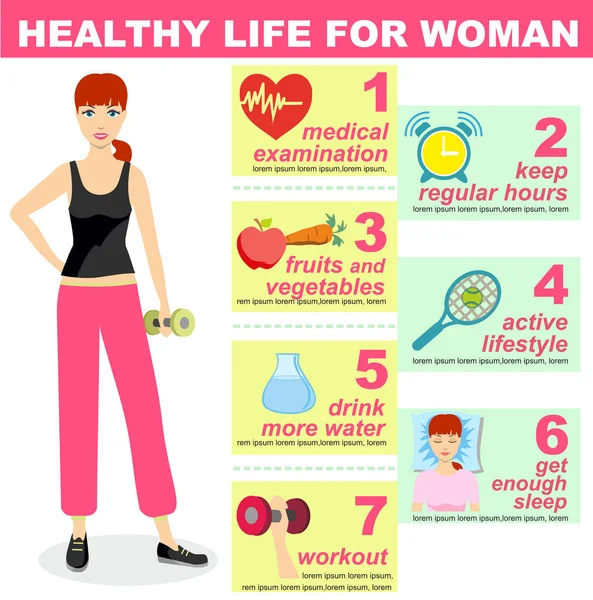 HEALTHY LIFE FOR WOMAN

1
medical examination
lorem ipsum lorem ipsum,lorem ipsum,

2
keep regular hours
lorem ipsum lorem ipsum,lorem ipsum, lorem

3
fruits and vegetables
rem ipsum lorem ipsum,lorem ipsum, lorem

4
active lifestyle
lorem ipsum lorem ipsum,lorem ipsum, lorem

5
drink more water
rem ipsum lorem ipsum,lorem ipsum, lorem

6
get enough sleep
lorem ipsum lorem ipsum,lorem ipsum, lorem

7
workout
lorem ipsum lorem ipsum,
rem ipsum lorem ipsum,lorem ipsum, lorem