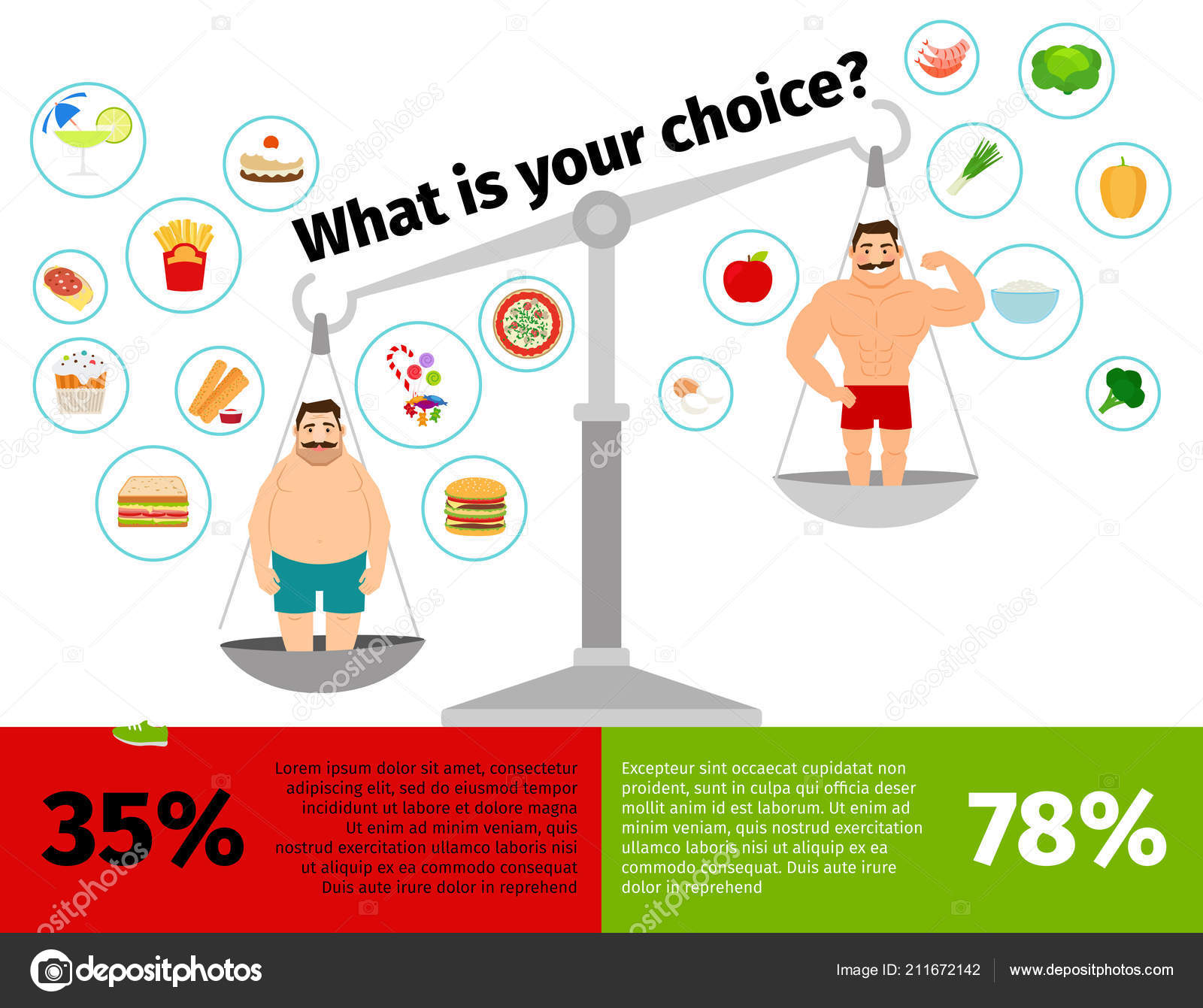 What is your choice?

35%

Lorem ipsum dolor sit amet, consectetur adipiscing elit, sed do eiusmod tempor incididunt ut labore et dolore magna Ut enim ad minim veniam, quis nostrud exercitation ullamco laboris nisi ut aliquip ex ea commodo consequat Duis aute irure dolor in reprehend

Excepteur sint occaecat cupidatat non proident, sunt in culpa qui officia deser mollit anim id est laborum. Ut enim ad minim veniam, quis nostrud exercitation ullamco laboris nisi ut aliquip ex ea commodo consequat. Duis aute irure dolor in reprehend

78%

depositphotos

Image ID: 211672142 www.depositphotos.com