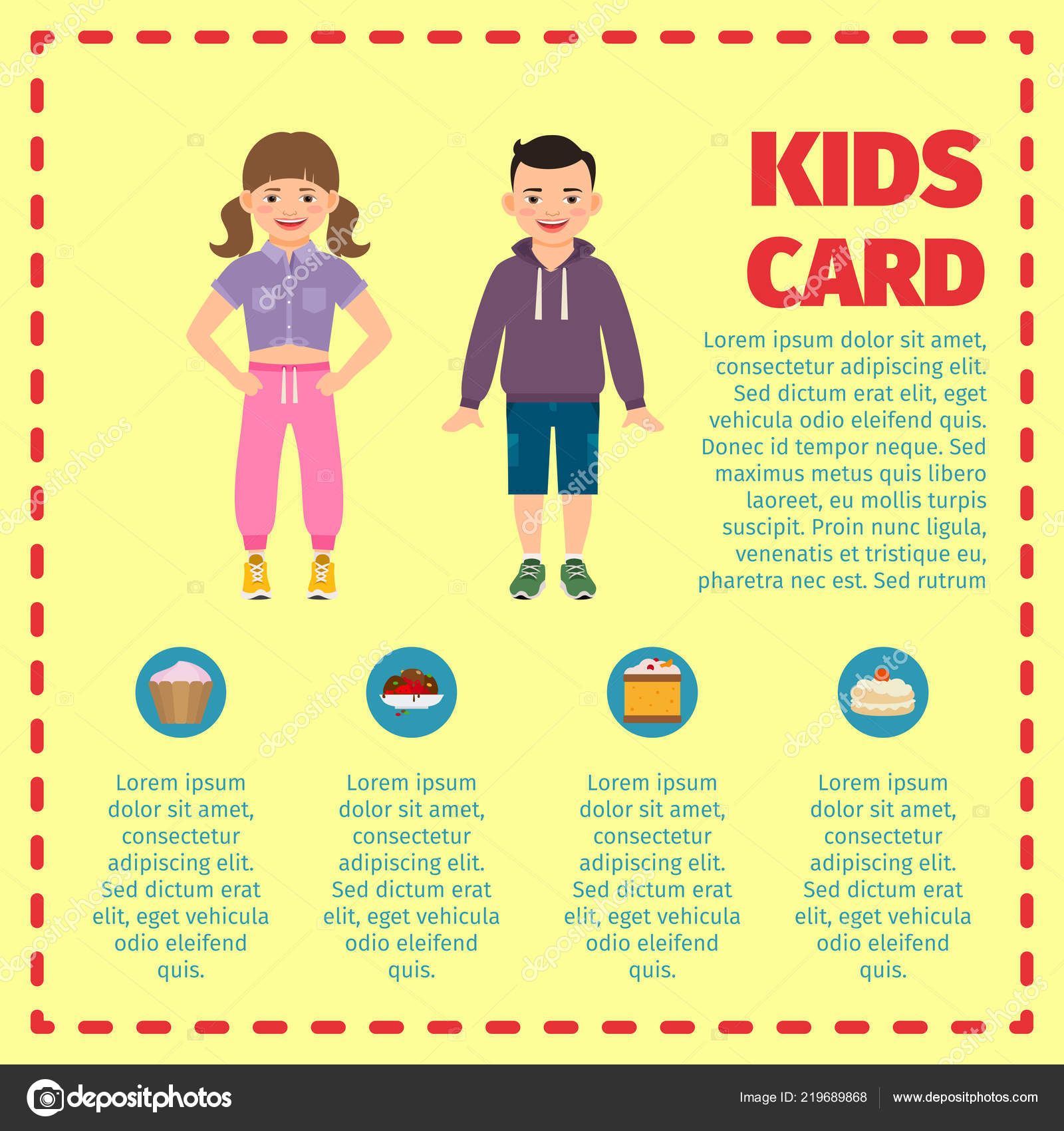 KIDS CARD

Lorem ipsum dolor sit amet, consectetur adipiscing elit. Sed dictum erat elit, eget vehicula odio eleifend quis. Donec id tempor neque. Sed maximus metus quis libero laoreet, eu mollis turpis suscipit. Proin nunc ligula, venenatis et tristique eu, pharetra nec est. Sed rutrum

Lorem ipsum dolor sit amet, consectetur adipiscing elit. Sed dictum erat elit, eget vehicula odio eleifend quis.

Lorem ipsum dolor sit amet, consectetur adipiscing elit. Sed dictum erat elit, eget vehicula odio eleifend quis.

Lorem ipsum dolor sit amet, consectetur adipiscing elit. Sed dictum erat elit, eget vehicula odio eleifend quis.

Lorem ipsum dolor sit amet, consectetur adipiscing elit. Sed dictum erat elit, eget vehicula odio eleifend quis.

depositphotos

Image ID: 219689868

www.depositphotos.com