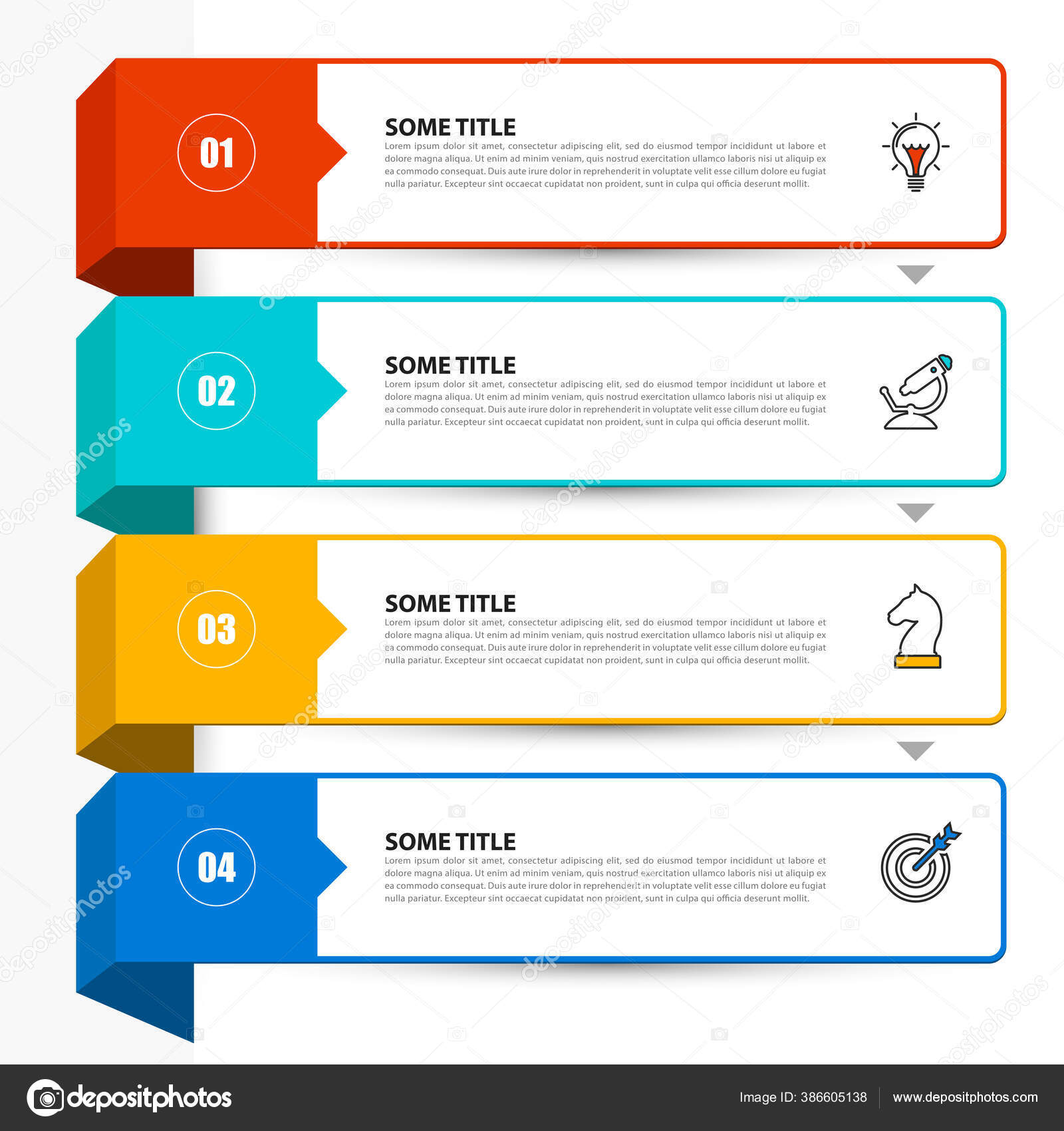 01

SOME TITLE

Lorem ipsum dolor sit amet, consectetur adipiscing elit, sed do eiusmod tempor incididunt ut labore et dolore magna aliqua. Ut enim ad minim veniam, quis nostrud exercitation ullamco laboris nisi ut aliquip ex ea commodo consequat. Duis aute irure dolor in reprehenderit in voluptate velit esse cillum dolore eu fugiat nulla pariatur. Excepteur sint occaecat cupidatat non proident, sunt in culpa qui officia deserunt mollit.

02

SOME TITLE

Lorem ipsum dolor sit amet, consectetur adipiscing elit, sed do eiusmod tempor incididunt ut labore et dolore magna aliqua. Ut enim ad minim veniam, quis nostrud exercitation ullamco laboris nisi ut aliquip ex ea commodo consequat. Duis aute irure dolor in reprehenderit in voluptate velit esse cillum dolore eu fugiat nulla pariatur. Excepteur sint occaecat cupidatat non proident, sunt in culpa qui officia deserunt mollit.

03

SOME TITLE

Lorem ipsum dolor sit amet, consectetur adipiscing elit, sed do eiusmod tempor incididunt ut labore et dolore magna aliqua. Ut enim ad minim veniam, quis nostrud exercitation ullamco laboris nisi ut aliquip ex ea commodo consequat. Duis aute irure dolor in reprehenderit in voluptate velit esse cillum dolore eu fugiat nulla pariatur. Excepteur sint occaecat cupidatat non proident, sunt in culpa qui officia deserunt mollit.

04

SOME TITLE

Lorem ipsum dolor sit amet, consectetur adipiscing elit, sed do eiusmod tempor incididunt ut labore et dolore magna aliqua. Ut enim ad minim veniam, quis nostrud exercitation ullamco laboris nisi ut aliquip ex ea commodo consequat. Duis aute irure dolor in reprehenderit in voluptate velit esse cillum dolore eu fugiat nulla pariatur. Excepteur sint occaecat cupidatat non proident, sunt in culpa qui officia deserunt mollit.

depositphotos

Image ID: 386605138 www.depositphotos.com