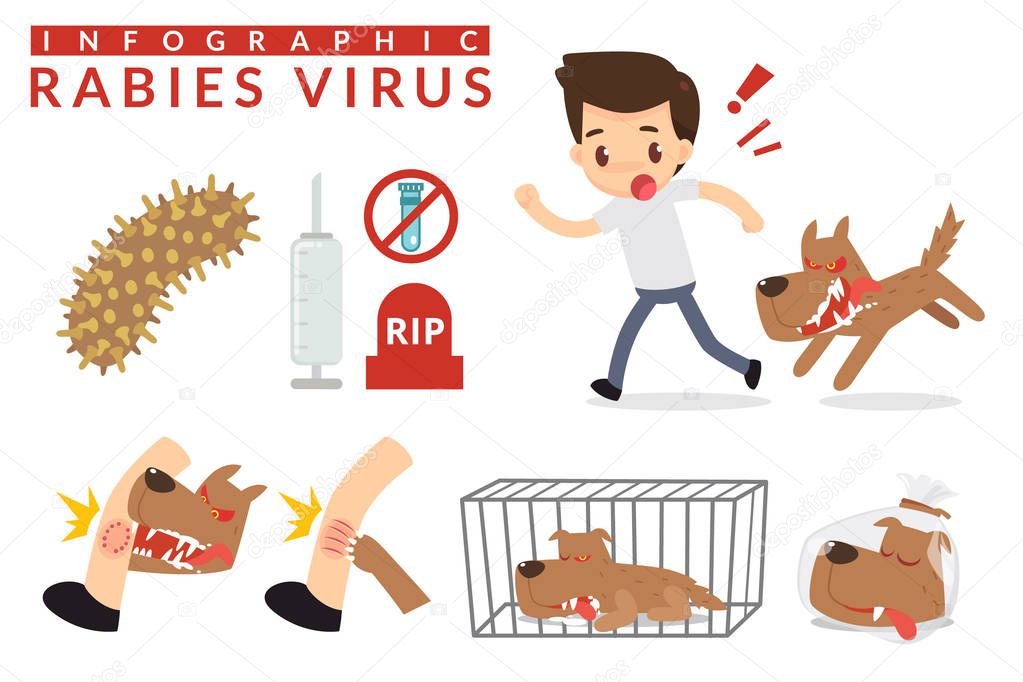 INFOGRAPHIC
RABIES VIRUS

RIP

depositphotos