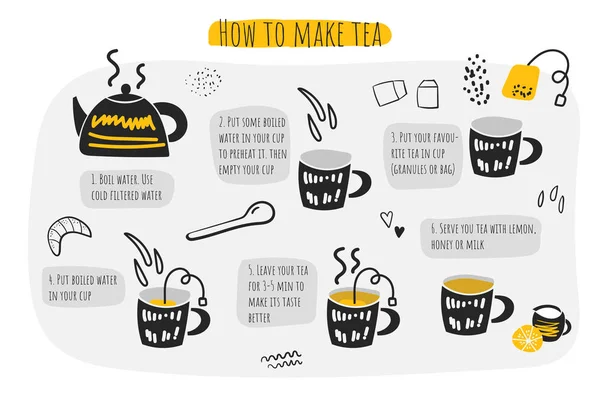 HOW TO MAKE TEA

1. BOIL WATER. USE COLD FILTERED WATER

2. PUT SOME BOILED WATER IN YOUR CUP TO PREHEAT IT. THEN EMPTY YOUR CUP

3. PUT YOUR FAVOURITE TEA IN CUP (GRANULES OR BAG)

4. PUT BOILED WATER IN YOUR CUP

5. LEAVE YOUR TEA FOR 3-5 MIN TO MAKE ITS TASTE BETTER

6. SERVE YOU TEA WITH LEMON, HONEY OR MILK