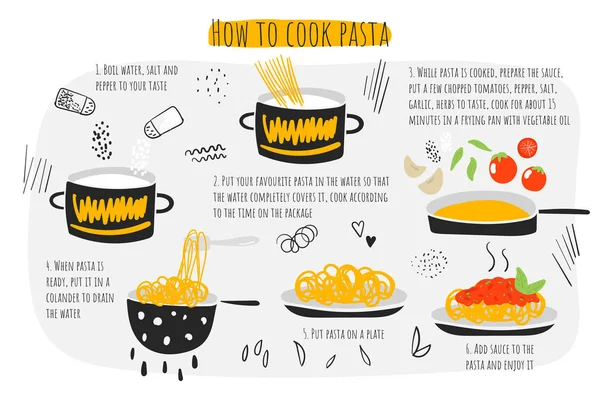 HOW TO COOK PASTA

1. BOIL WATER, SALT AND PEPPER TO YOUR TASTE

2. PUT YOUR FAVOURITE PASTA IN THE WATER SO THAT THE WATER COMPLETELY COVERS IT, COOK ACCORDING TO THE TIME ON THE PACKAGE

3. WHILE PASTA IS COOKED, PREPARE THE SAUCE, PUT A FEW CHOPPED TOMATOES, PEPPER, SALT, GARLIC, HERBS TO TASTE, COOK FOR ABOUT 15 MINUTES IN A FRYING PAN WITH VEGETABLE OIL

4. WHEN PASTA IS READY, PUT IT IN A COLANDER TO DRAIN THE WATER

5. PUT PASTA ON A PLATE

6. ADD SAUCE TO THE PASTA AND ENJOY IT