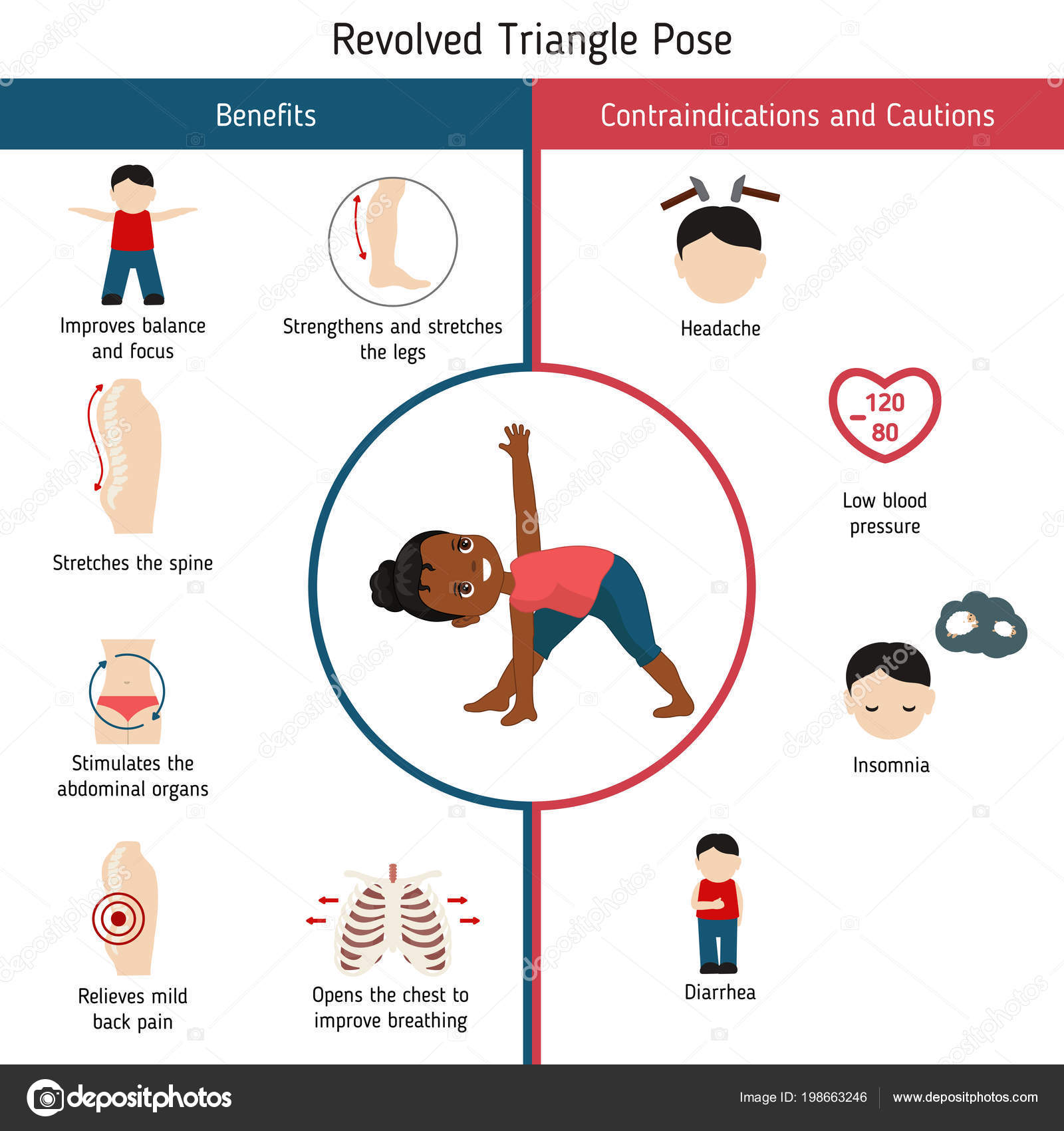 Revolved Triangle Pose

Benefits

Improves balance and focus

Strengthens and stretches the legs

Stretches the spine

Stimulates the abdominal organs

Relieves mild back pain

Opens the chest to improve breathing

Contraindications and Cautions

Headache

120
80

Low blood pressure

Insomnia

Diarrhea

depositphotos

Image ID: 198663246

www.depositphotos.com