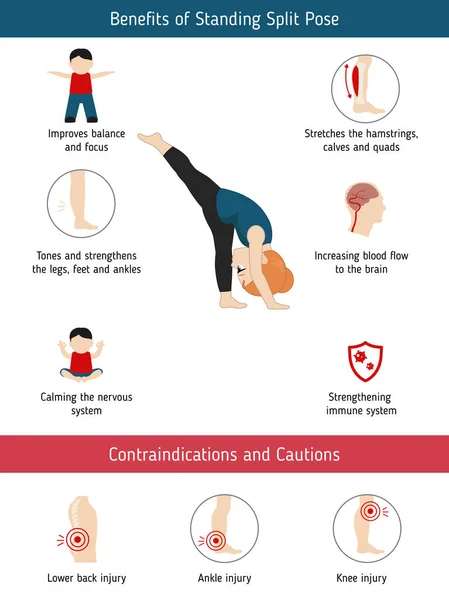 Benefits of Standing Split Pose

Improves balance and focus

Stretches the hamstrings, calves and quads

Tones and strengthens the legs, feet and ankles

Increasing blood flow to the brain

Calming the nervous system

Strengthening immune system

Contraindications and Cautions

Lower back injury

Ankle injury

Knee injury