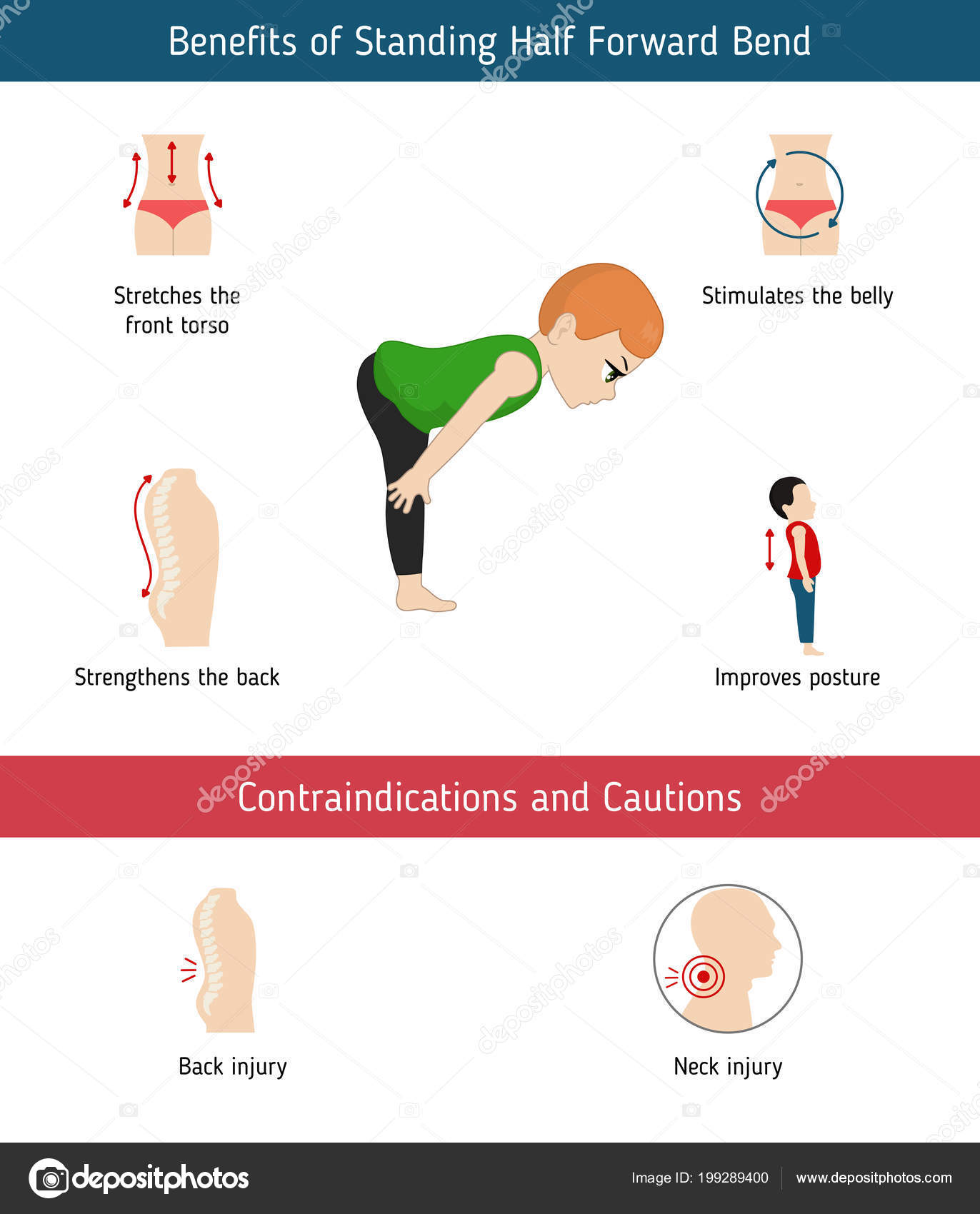 Benefits of Standing Half Forward Bend

Stretches the front torso

Stimulates the belly

Strengthens the back

Improves posture

Contraindications and Cautions

Back injury

Neck injury

depositphotos

Image ID: 199289400

www.depositphotos.com