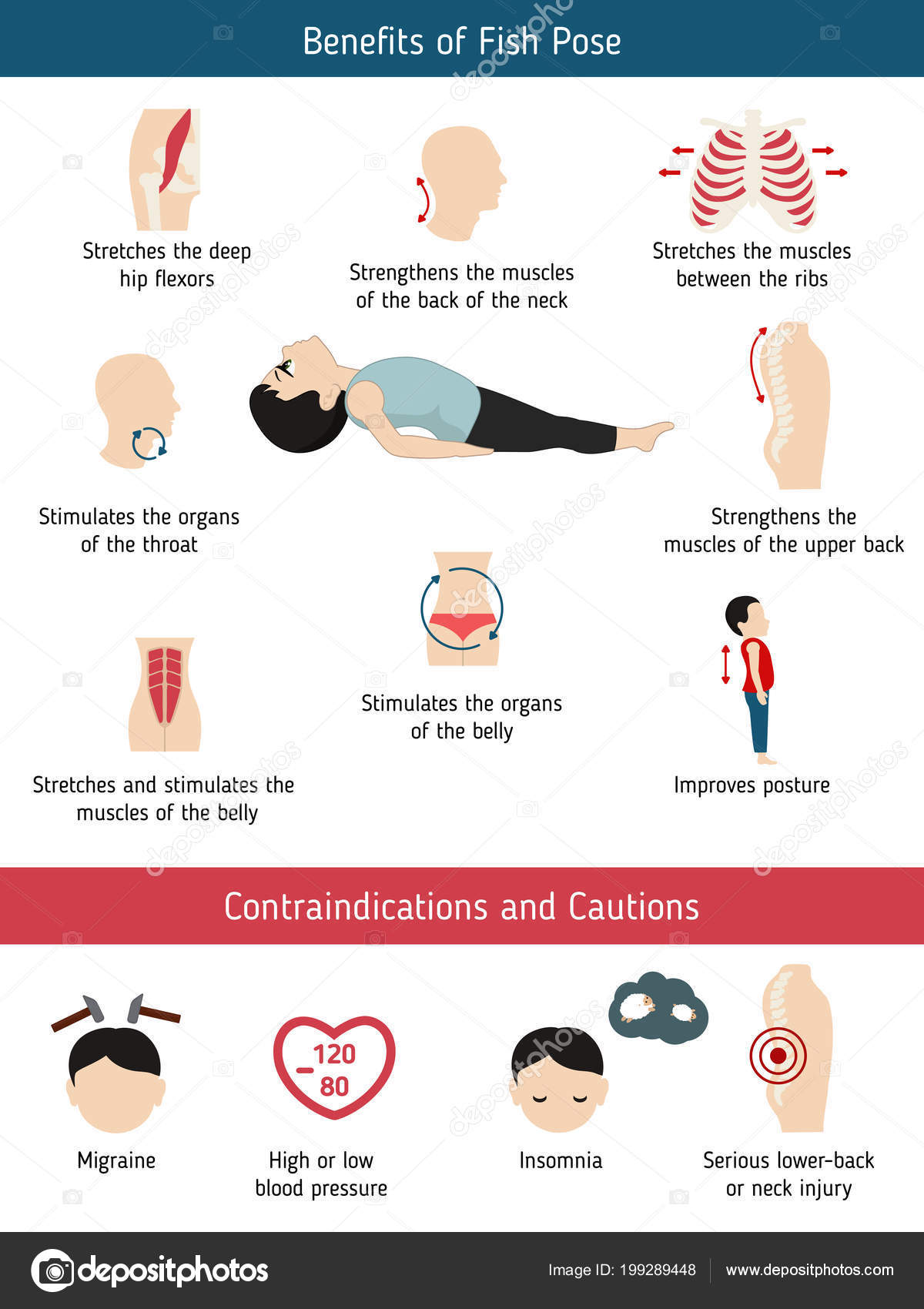 Benefits of Fish Pose

Stretches the deep hip flexors

Strengthens the muscles of the back of the neck

Stretches the muscles between the ribs

Stimulates the organs of the throat

Strengthens the muscles of the upper back

Stimulates the organs of the belly

Stretches and stimulates the muscles of the belly

Improves posture

Contraindications and Cautions

Migraine

120
80

High or low blood pressure

Insomnia

Serious lower-back or neck injury

depositphotos

Image ID: 199289448

www.depositphotos.com