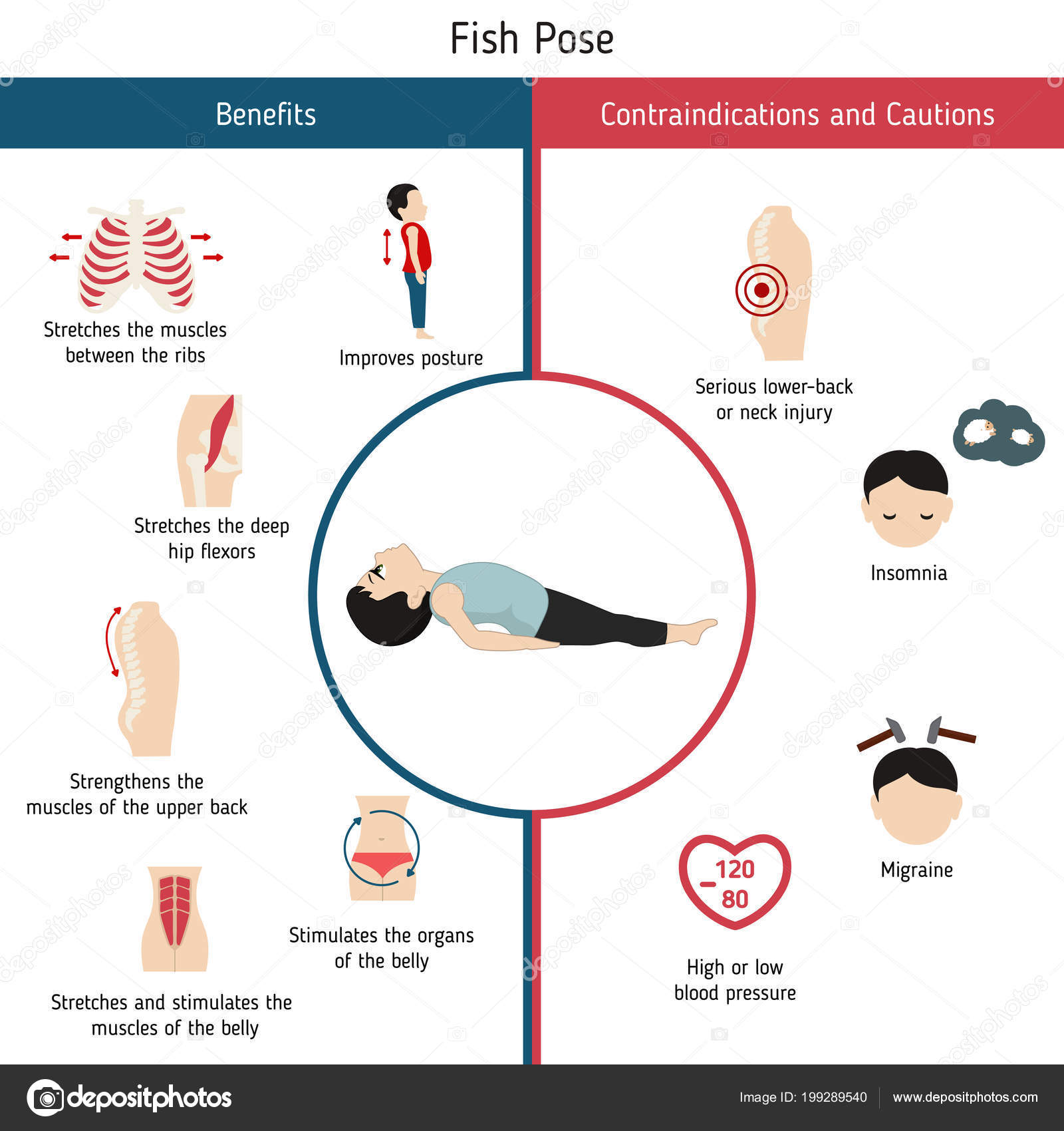 Fish Pose

Benefits

Stretches the muscles between the ribs

Improves posture

Stretches the deep hip flexors

Strengthens the muscles of the upper back

Stimulates the organs of the belly

Stretches and stimulates the muscles of the belly

Contraindications and Cautions

Serious lower-back or neck injury

Insomnia

Migraine

120
80

High or low blood pressure

depositphotos

Image ID: 199289540 www.depositphotos.com