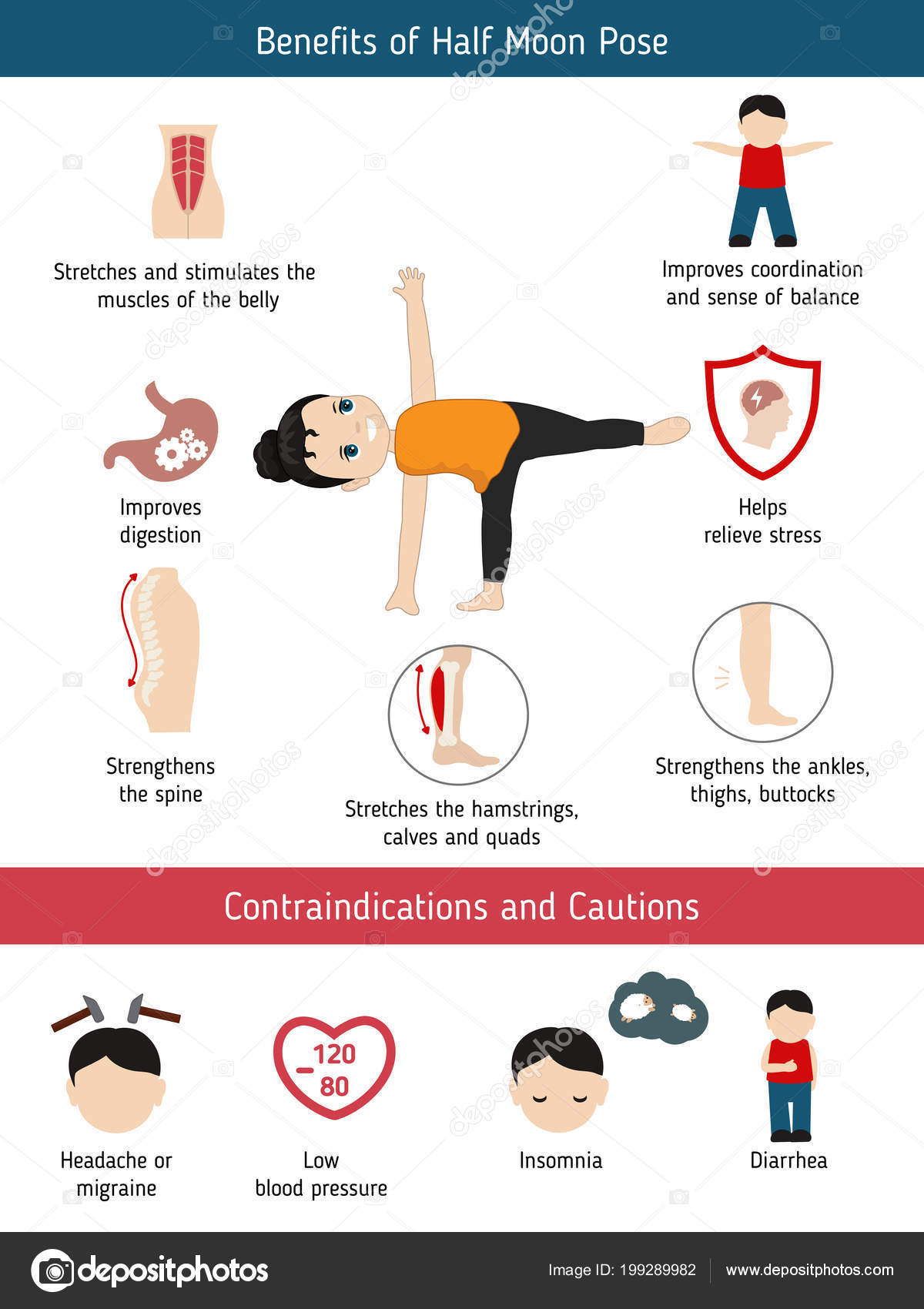 Benefits of Half Moon Pose

Stretches and stimulates the muscles of the belly

Improves coordination and sense of balance

Improves digestion

Helps relieve stress

Strengthens the spine

Stretches the hamstrings, calves and quads

Strengthens the ankles, thighs, buttocks

Contraindications and Cautions

Headache or migraine

120
80

Low blood pressure

Insomnia

Diarrhea

depositphotos

Image ID: 199289982

www.depositphotos.com