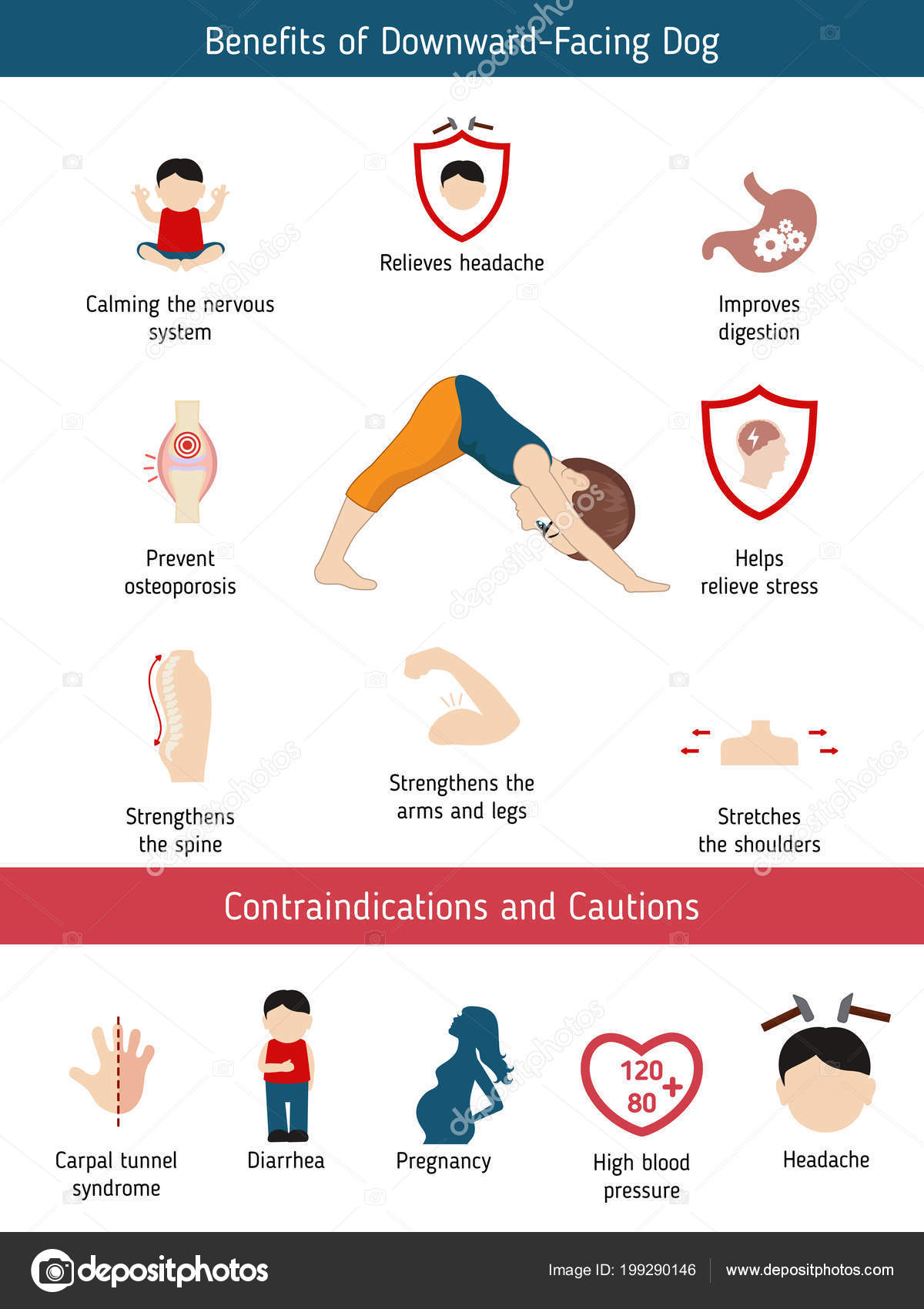 Benefits of Downward-Facing Dog

Calming the nervous system

Relieves headache

Improves digestion

Prevent osteoporosis

Helps relieve stress

Strengthens the spine

Strengthens the arms and legs

Stretches the shoulders

Contraindications and Cautions

Carpal tunnel syndrome

Diarrhea

Pregnancy

120
80
+

High blood pressure

Headache

depositphotos

Image ID: 199290146

www.depositphotos.com